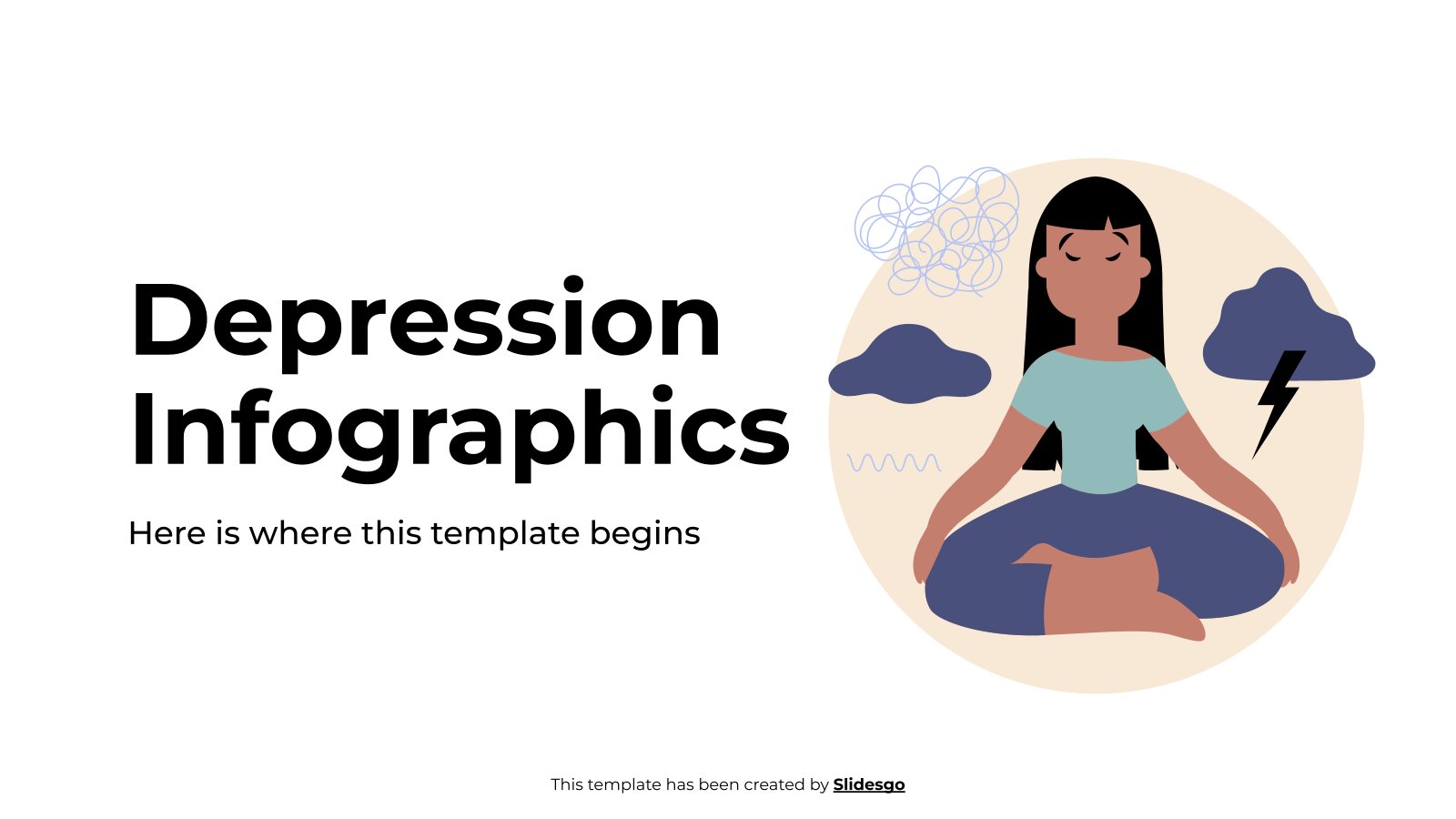 Depression Infographics

Here is where this template begins

This template has been created by Slidesgo