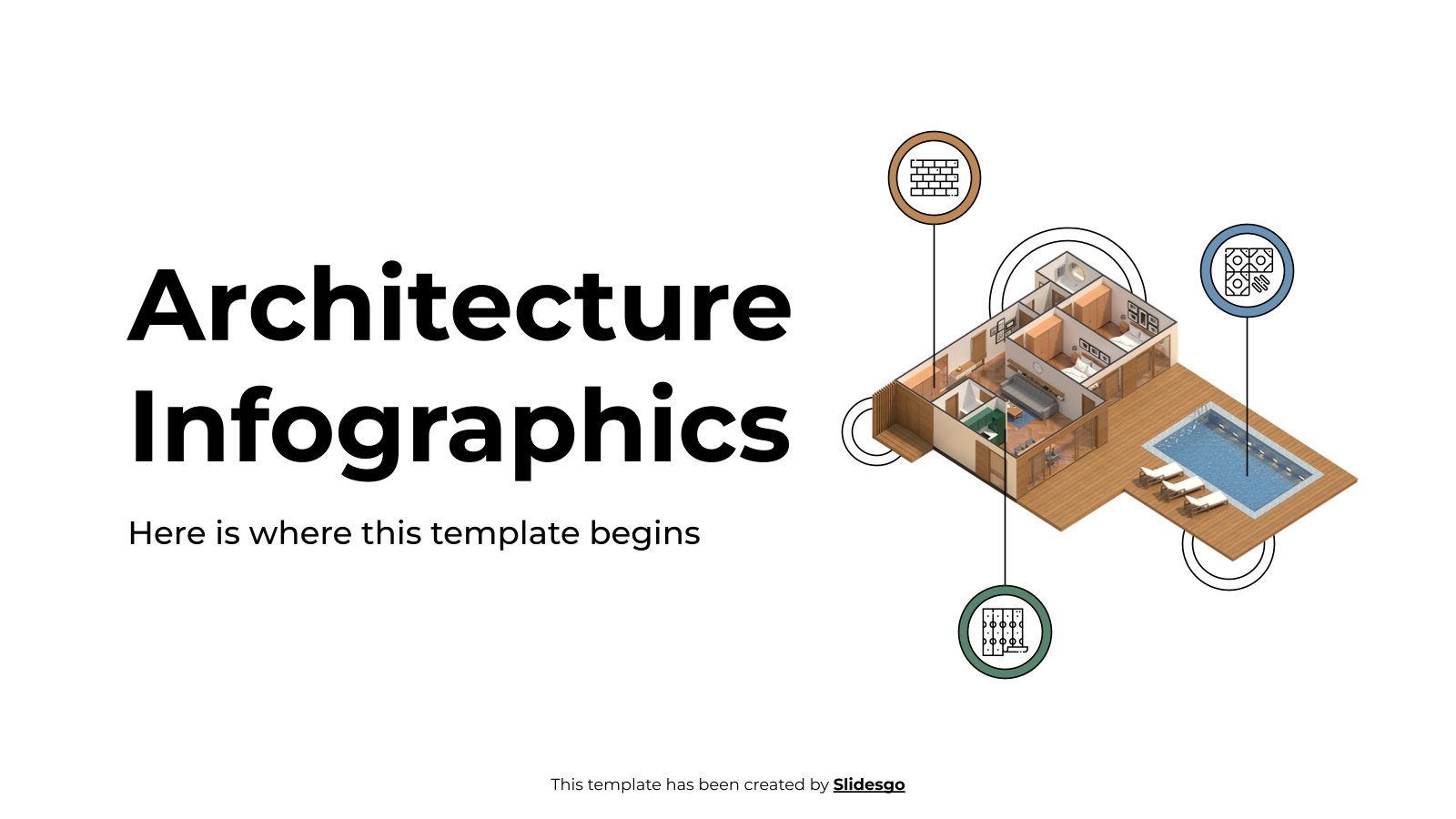 Architecture Infographics

Here is where this template begins

This template has been created by Slidesgo