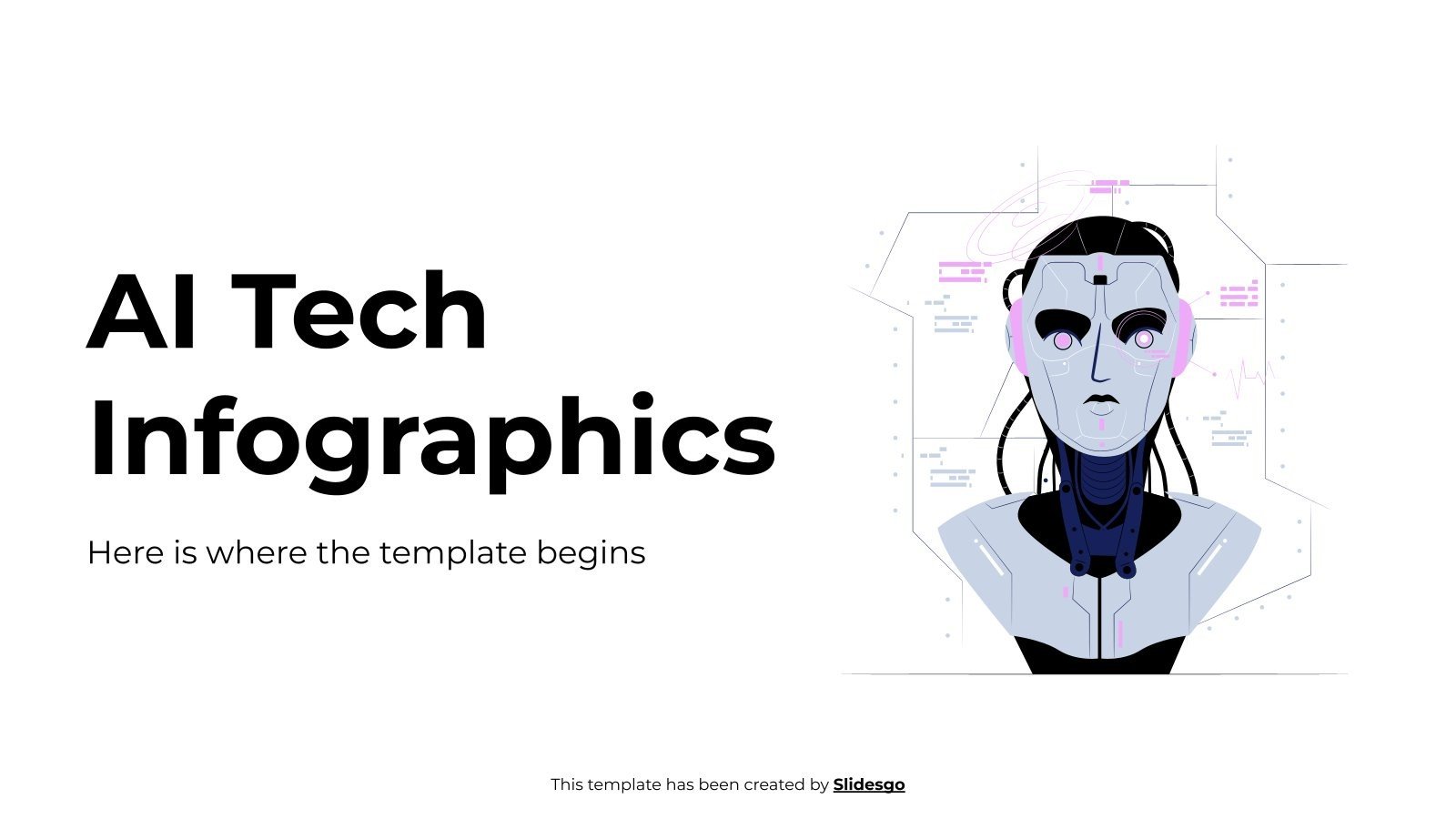 AI Tech Infographics

Here is where the template begins

This template has been created by Slidesgo