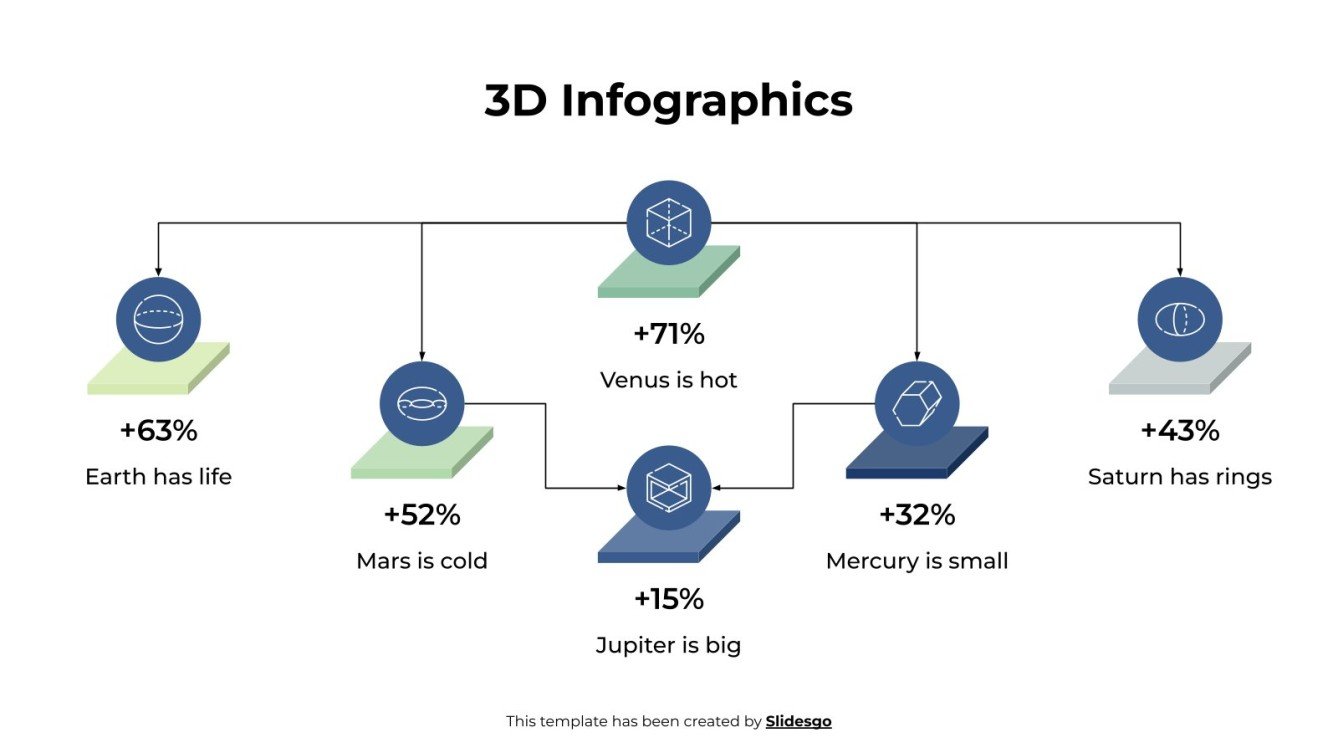 3D Infographics

+71%
Venus is hot

+63%
Earth has life

+52%
Mars is cold

+15%
Jupiter is big

+32%
Mercury is small

+43%
Saturn has rings

This template has been created by Slidesgo