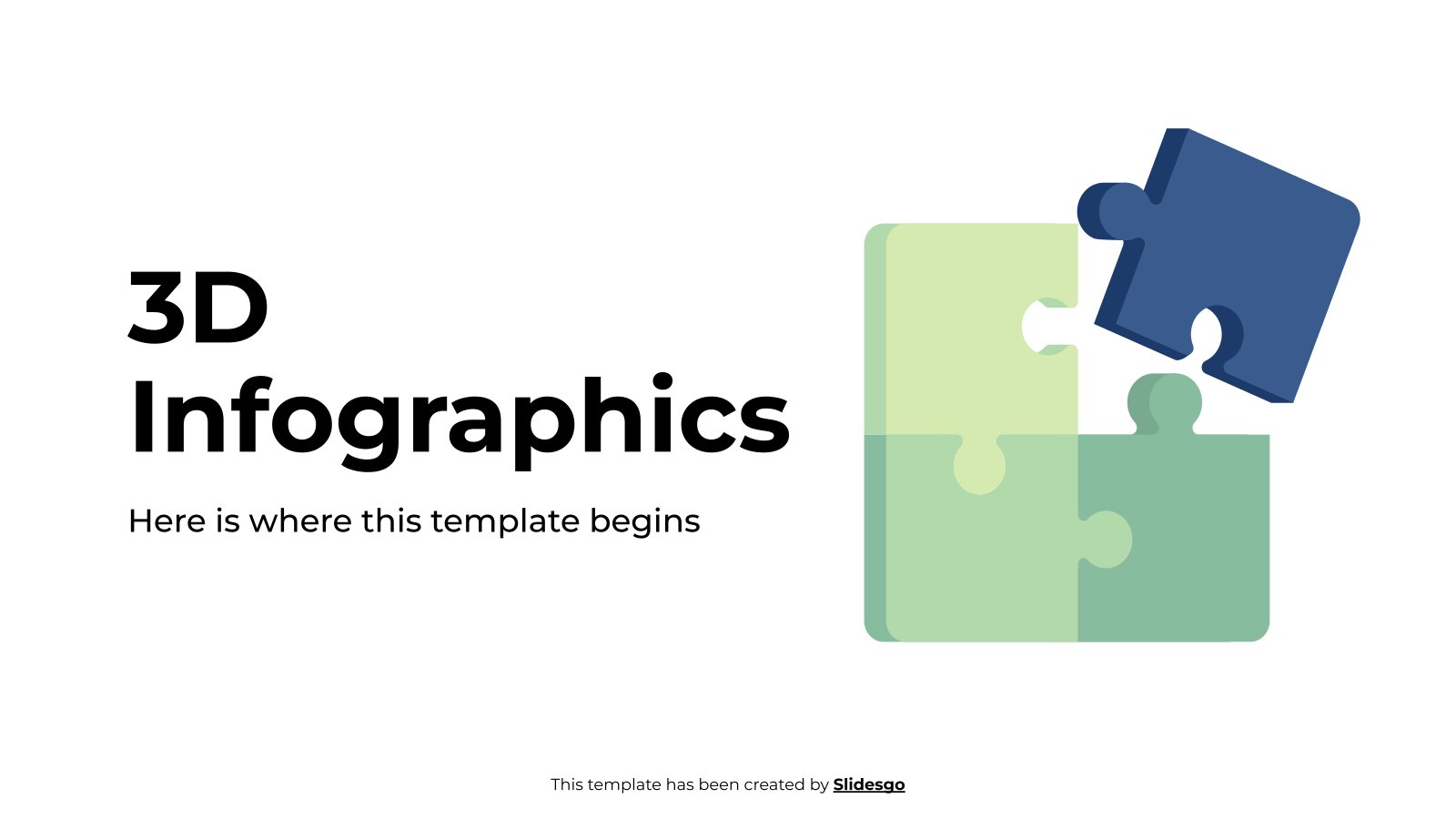 3D Infographics

Here is where this template begins

This template has been created by Slidesgo