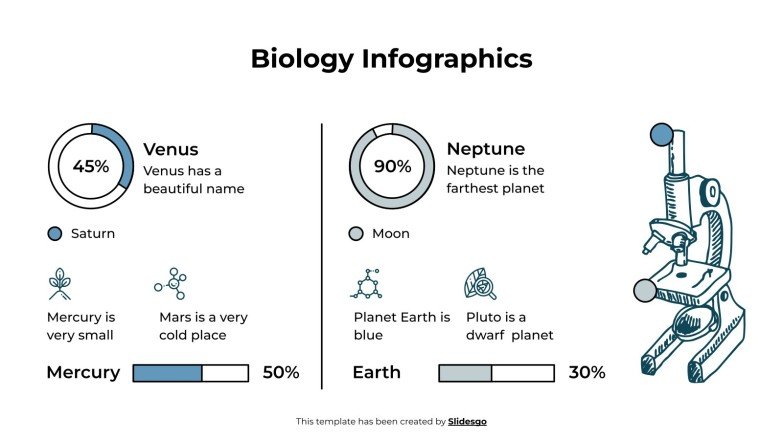 Biology Infographics

45%

Venus

Venus has a beautiful name

Saturn

Mercury is very small

Mars is a very cold place

Mercury

50%

90%

Neptune

Neptune is the farthest planet

Moon

Planet Earth is blue

Pluto is a dwarf planet

Earth

30%

This template has been created by Slidesgo