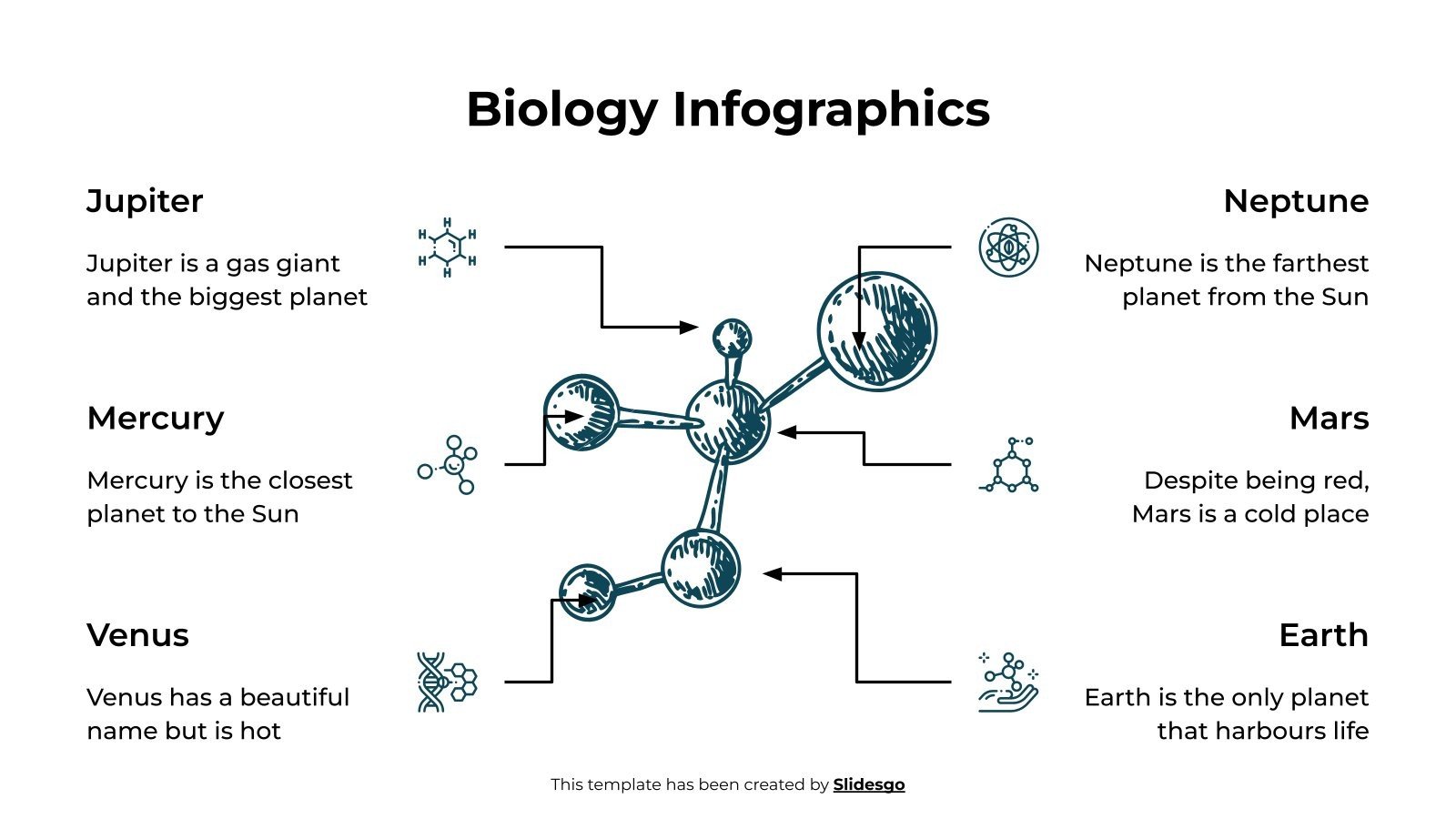 Biology Infographics

Jupiter

Jupiter is a gas giant and the biggest planet

Mercury

Mercury is the closest planet to the Sun

Venus

Venus has a beautiful name but is hot

Neptune

Neptune is the farthest planet from the Sun

Mars

Despite being red, Mars is a cold place

Earth

Earth is the only planet that harbours life

This template has been created by Slidesgo