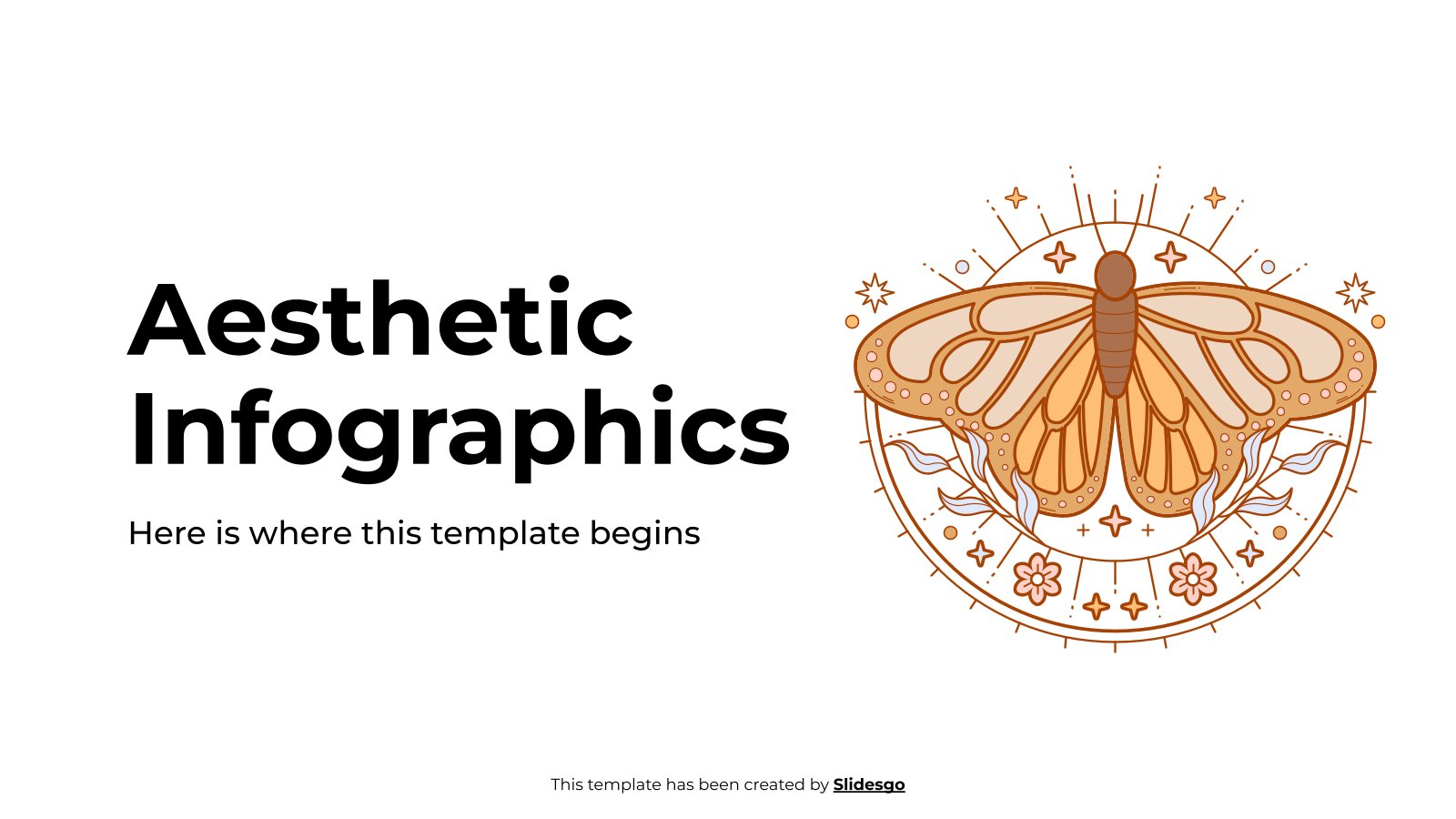 Aesthetic Infographics

Here is where this template begins

This template has been created by Slidesgo