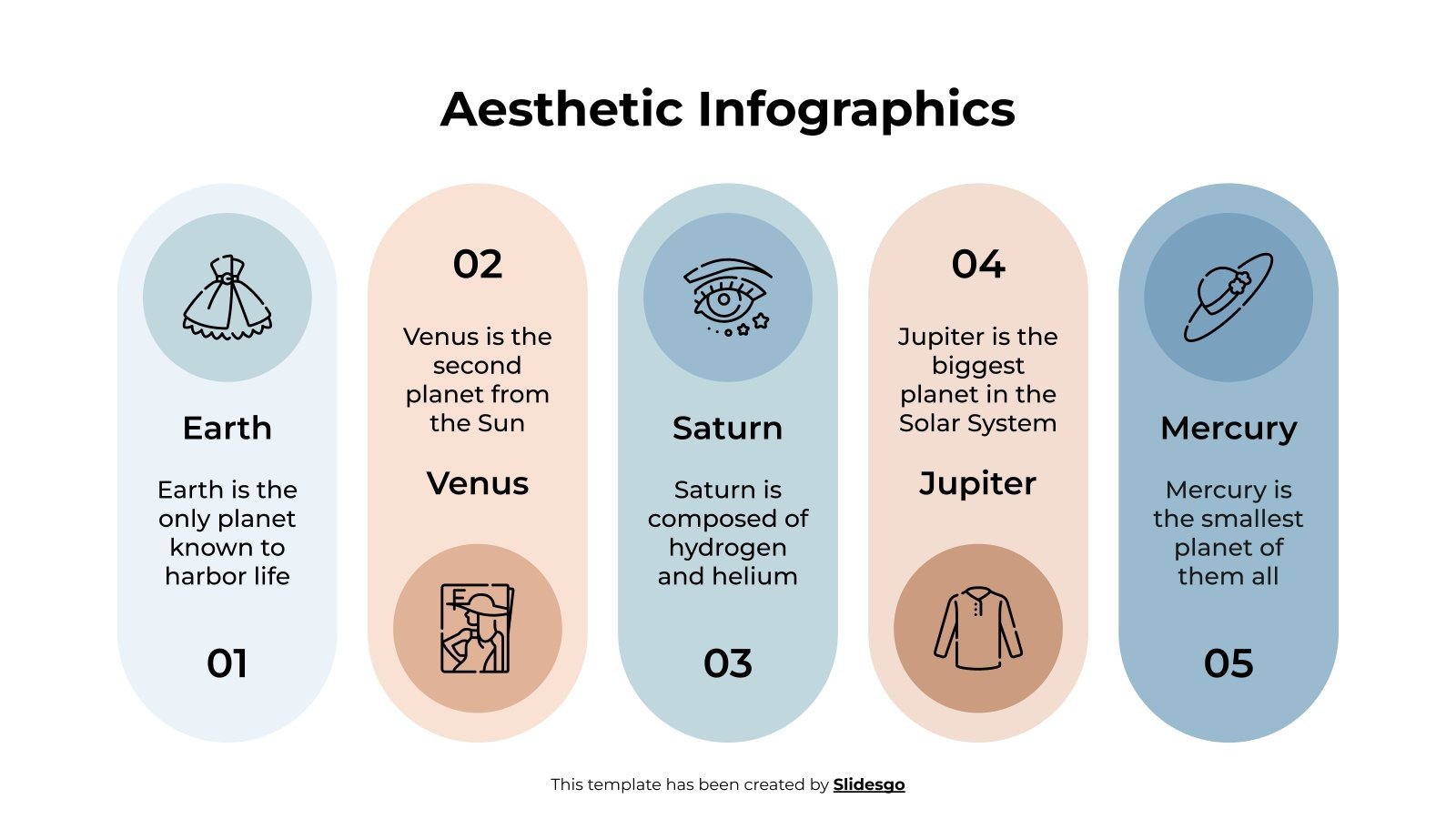 Aesthetic Infographics

Earth

Earth is the only planet known to harbor life

01

02

Venus is the second planet from the Sun

Venus

Saturn

Saturn is composed of hydrogen and helium

03

04

Jupiter is the biggest planet in the Solar System

Jupiter

Mercury

Mercury is the smallest planet of them all

05

This template has been created by Slidesgo