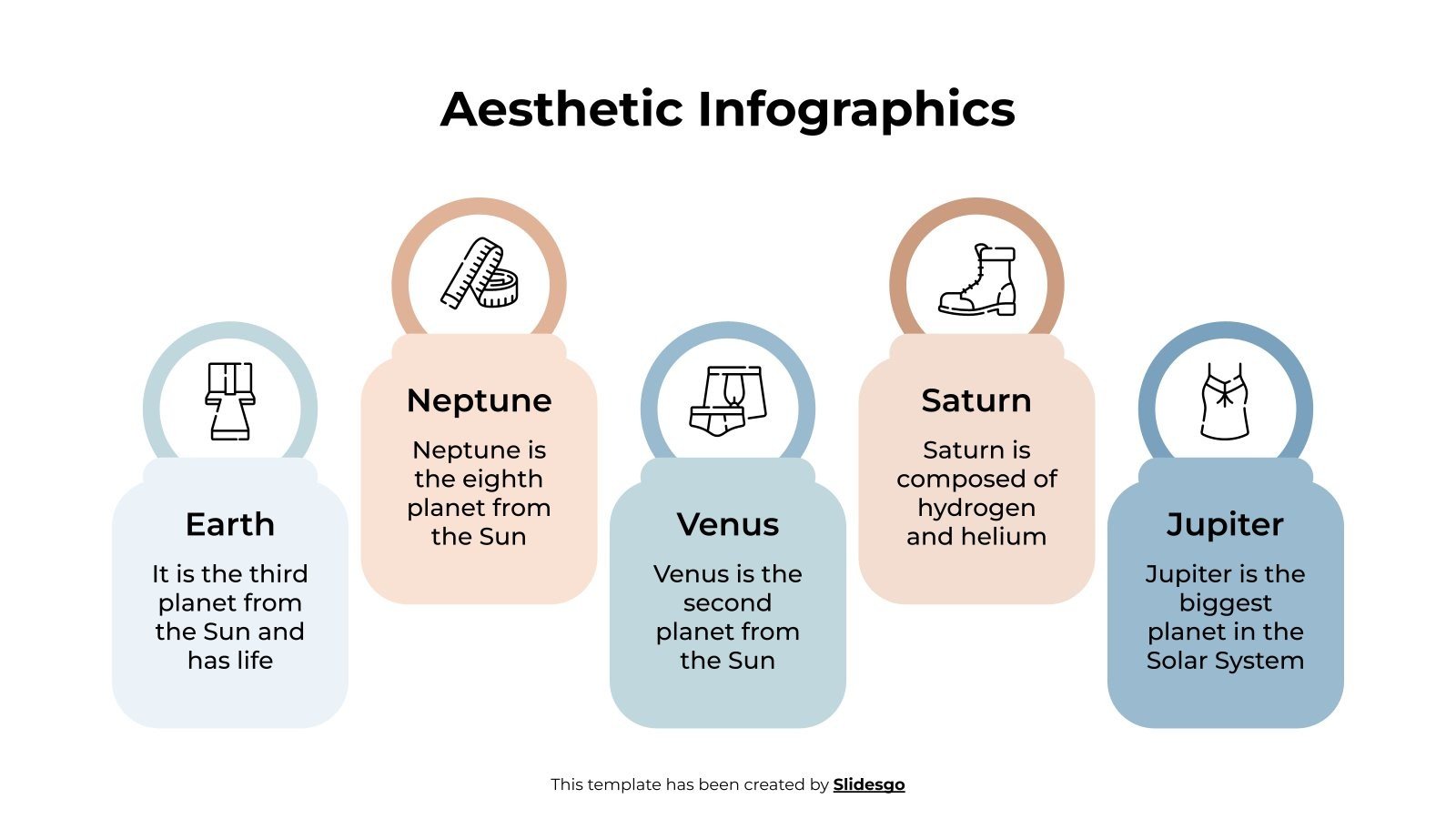 Aesthetic Infographics

Earth

It is the third planet from the Sun and has life

Neptune

Neptune is the eighth planet from the Sun

Venus

Venus is the second planet from the Sun

Saturn

Saturn is composed of hydrogen and helium

Jupiter

Jupiter is the biggest planet in the Solar System

This template has been created by Slidesgo