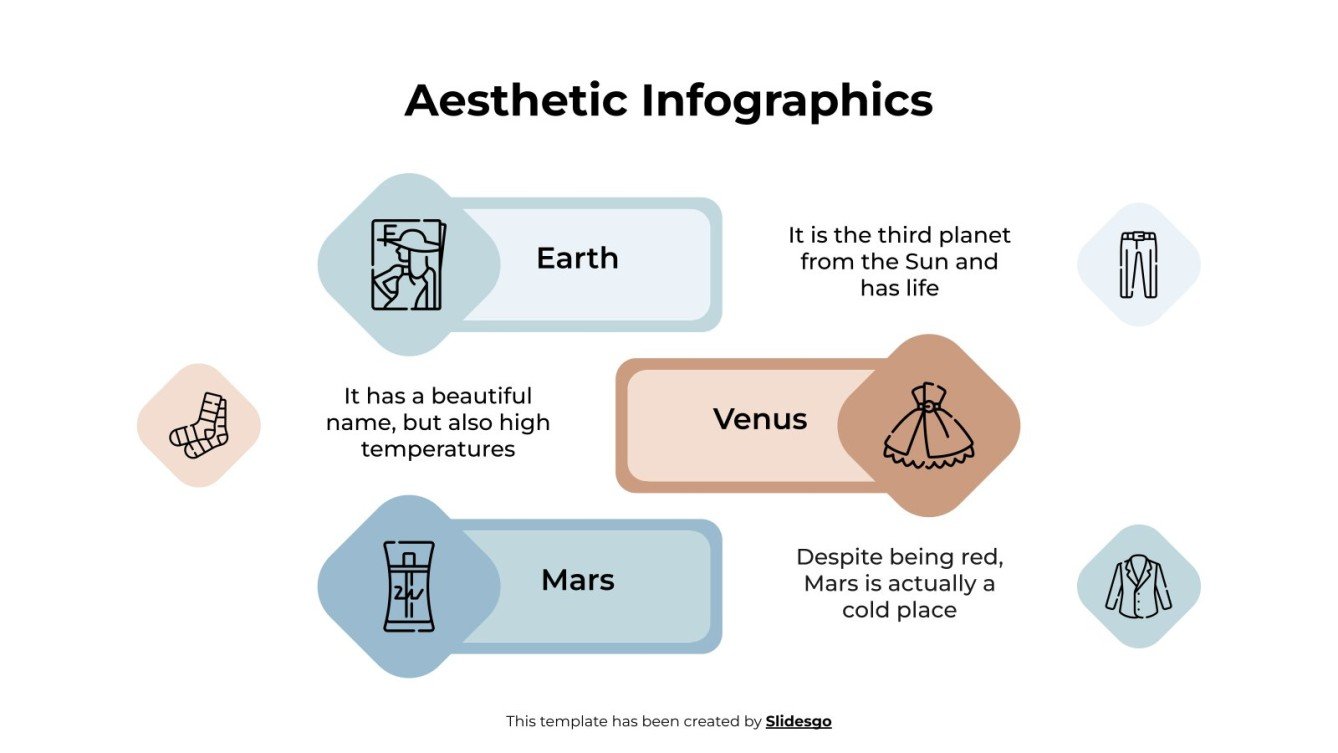 Aesthetic Infographics

Earth

It is the third planet from the Sun and has life

It has a beautiful name, but also high temperatures

Venus

Mars

Despite being red, Mars is actually a cold place

This template has been created by Slidesgo