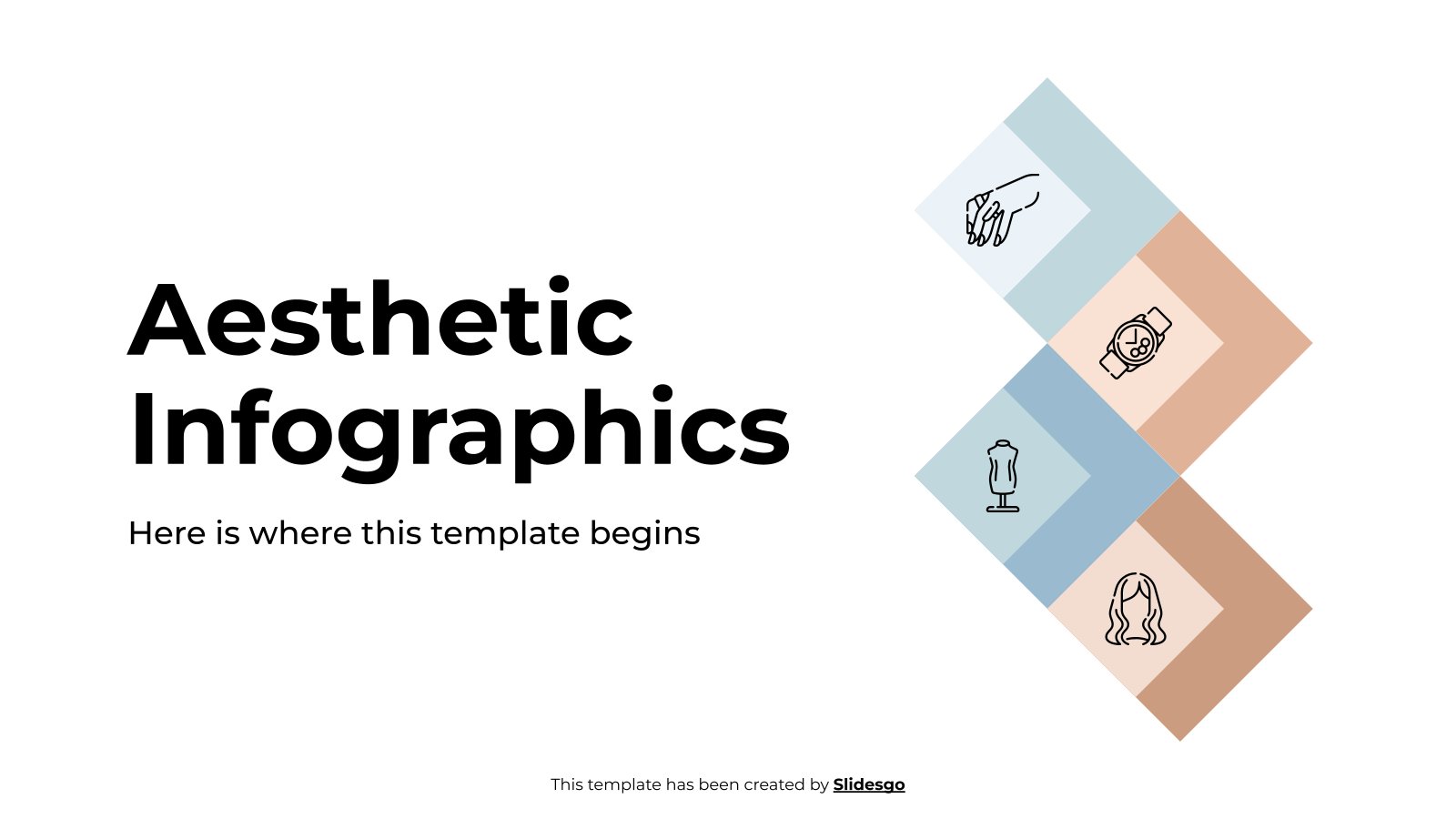 Aesthetic Infographics

Here is where this template begins

This template has been created by Slidesgo