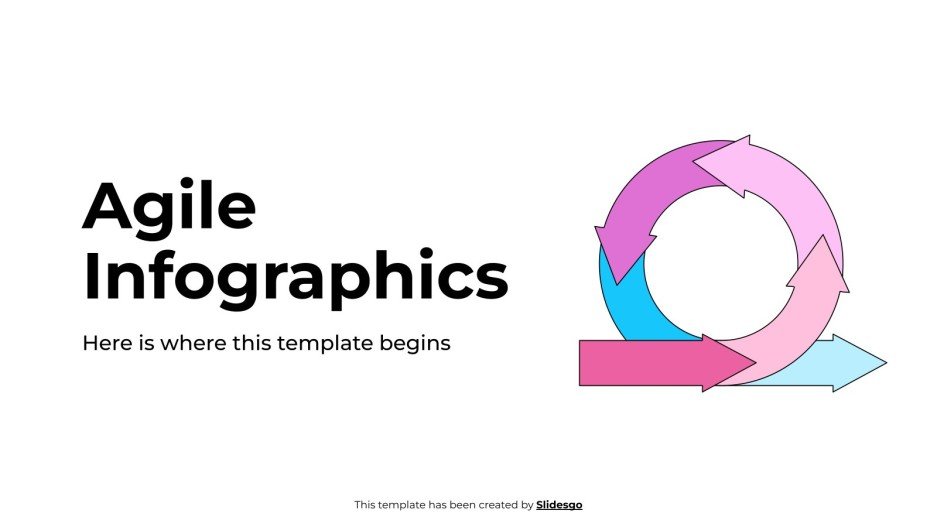 Agile Infographics

Here is where this template begins

This template has been created by Slidesgo