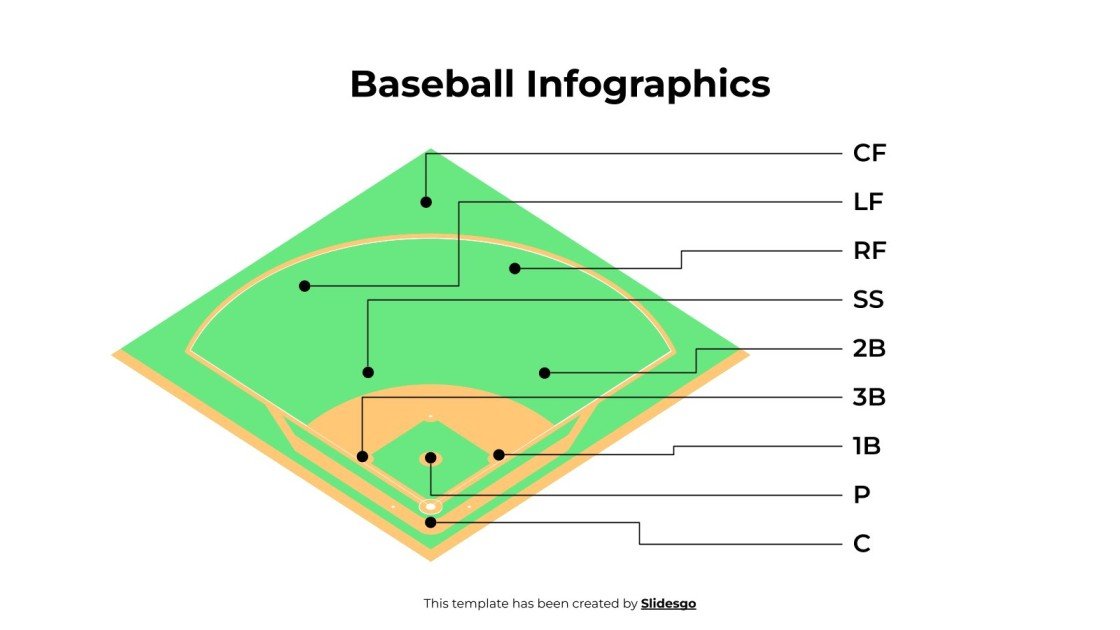 Baseball Infographics

CF
LF
RF
SS
2B
3B
1B
P
C

This template has been created by Slidesgo