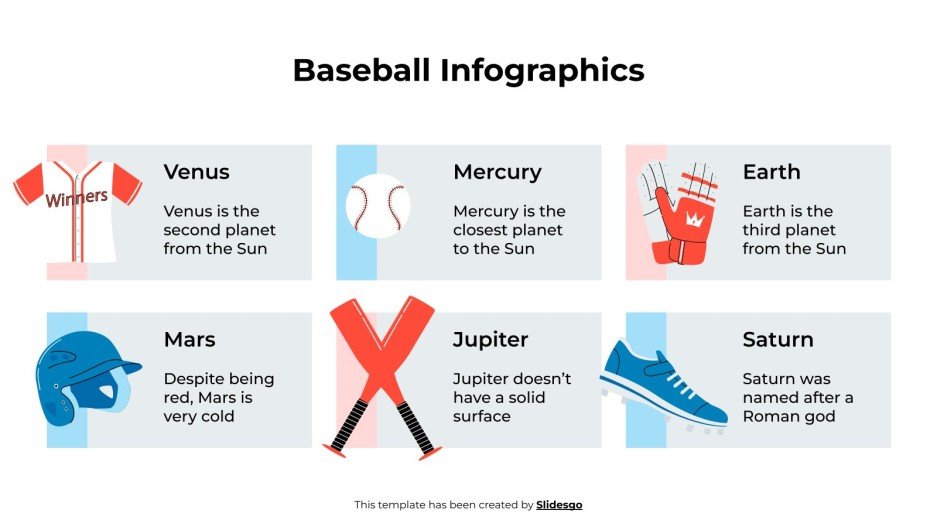 Baseball Infographics

Winners

Venus

Venus is the second planet from the Sun

Mercury

Mercury is the closest planet to the Sun

Earth

Earth is the third planet from the Sun

Mars

Despite being red, Mars is very cold

Jupiter

Jupiter doesn't have a solid surface

Saturn

Saturn was named after a Roman god

This template has been created by Slidesgo