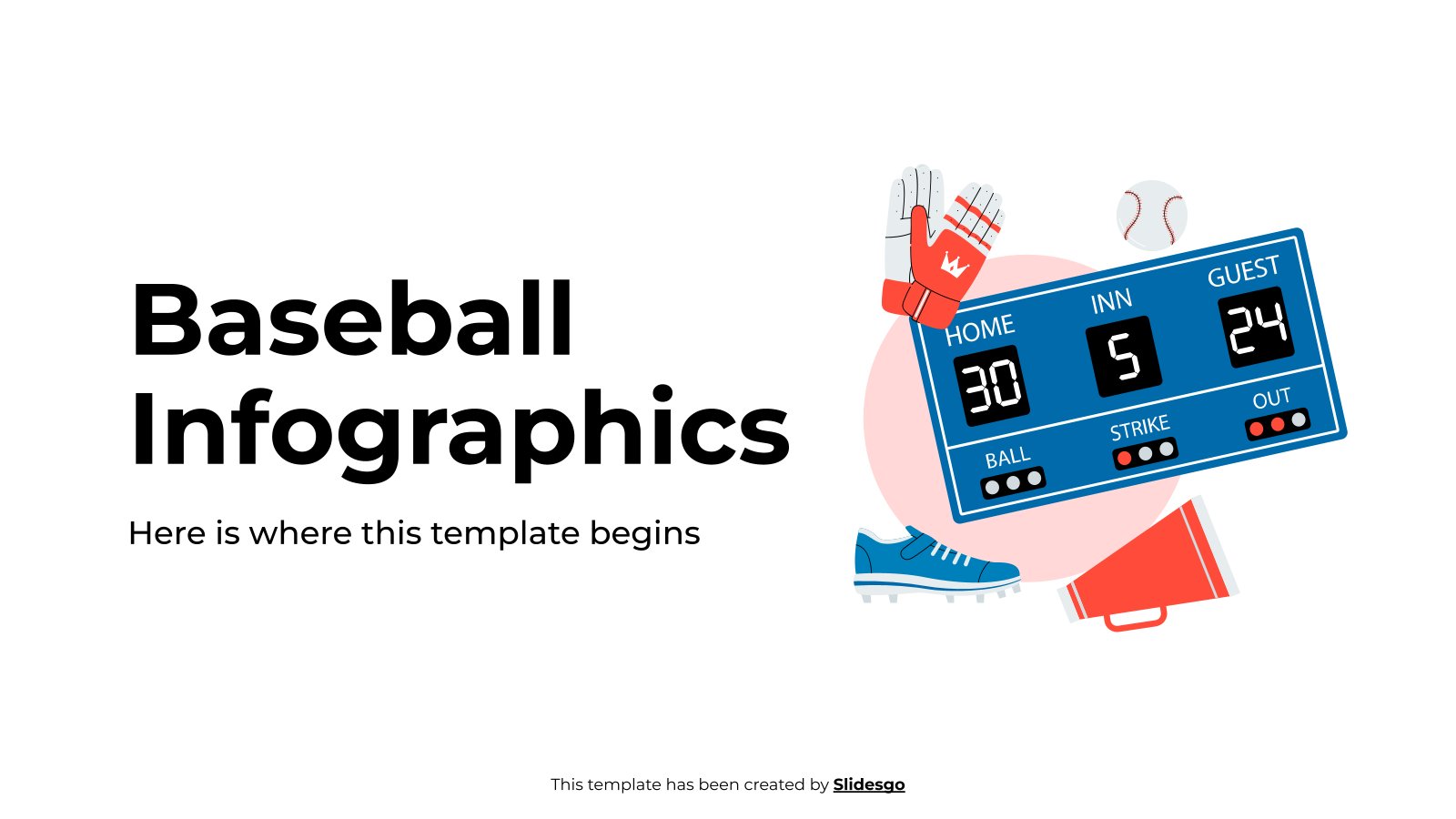 Baseball Infographics

Here is where this template begins

HOME
30
INN
5
GUEST
24
BALL
STRIKE
OUT

This template has been created by Slidesgo