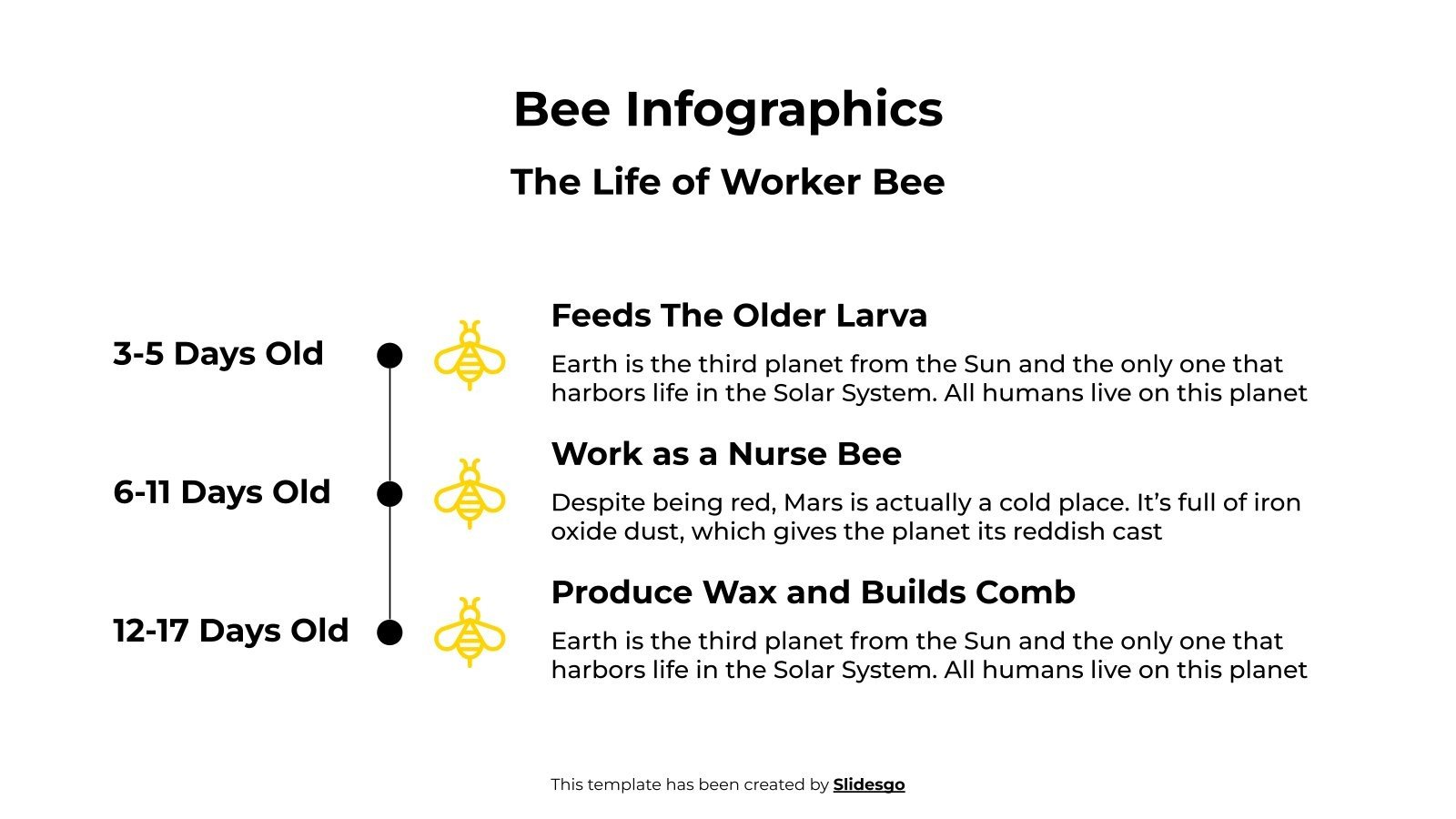 Bee Infographics

The Life of Worker Bee

3-5 Days Old

Feeds The Older Larva

Earth is the third planet from the Sun and the only one that harbors life in the Solar System. All humans live on this planet

6-11 Days Old

Work as a Nurse Bee

Despite being red, Mars is actually a cold place. It's full of iron oxide dust, which gives the planet its reddish cast

12-17 Days Old

Produce Wax and Builds Comb

Earth is the third planet from the Sun and the only one that harbors life in the Solar System. All humans live on this planet

This template has been created by Slidesgo