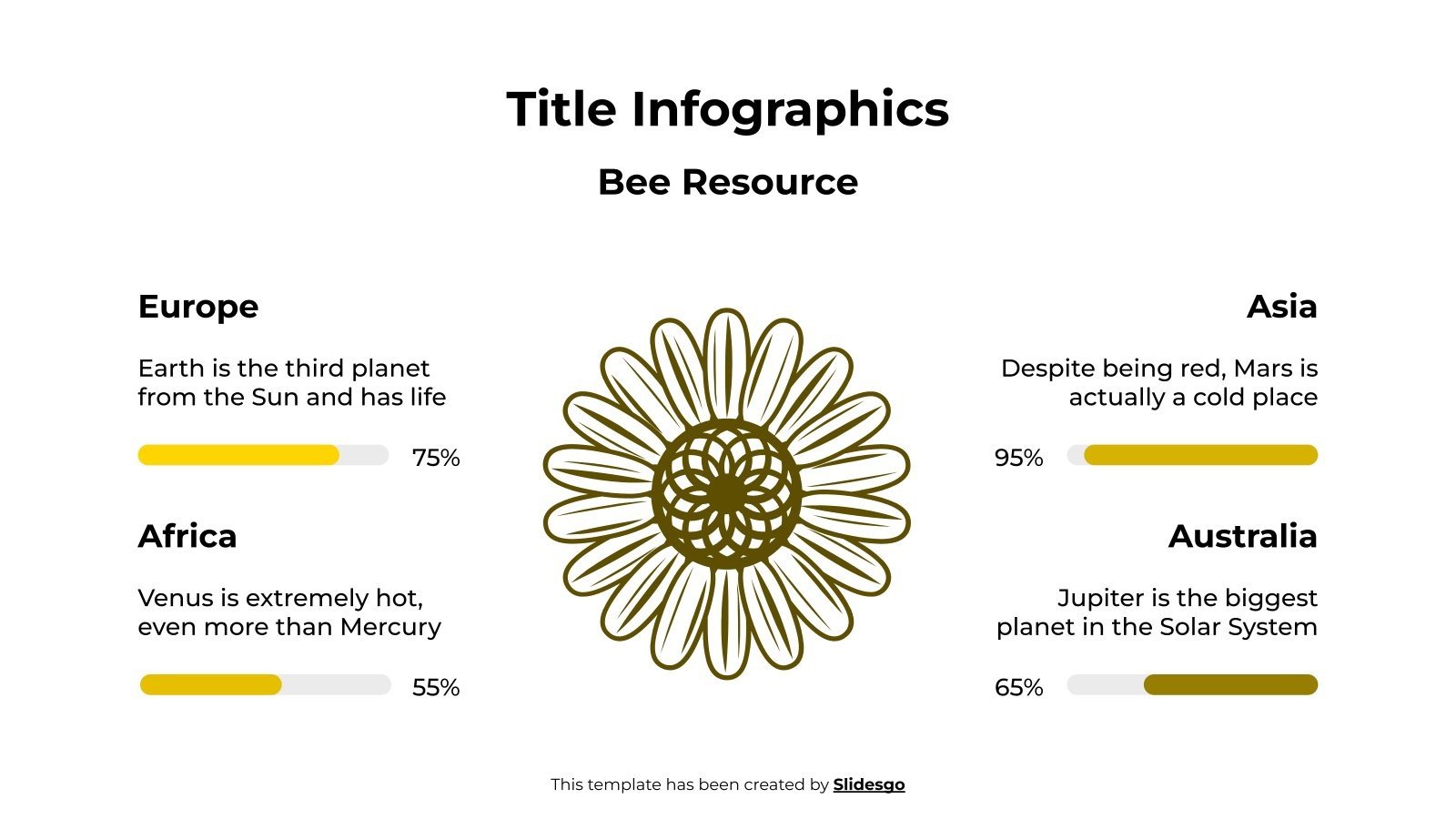 Title Infographics

Bee Resource

Europe

Earth is the third planet from the Sun and has life

75%

Africa

Venus is extremely hot, even more than Mercury

55%

Asia

Despite being red, Mars is actually a cold place

95%

Australia

Jupiter is the biggest planet in the Solar System

65%

This template has been created by Slidesgo