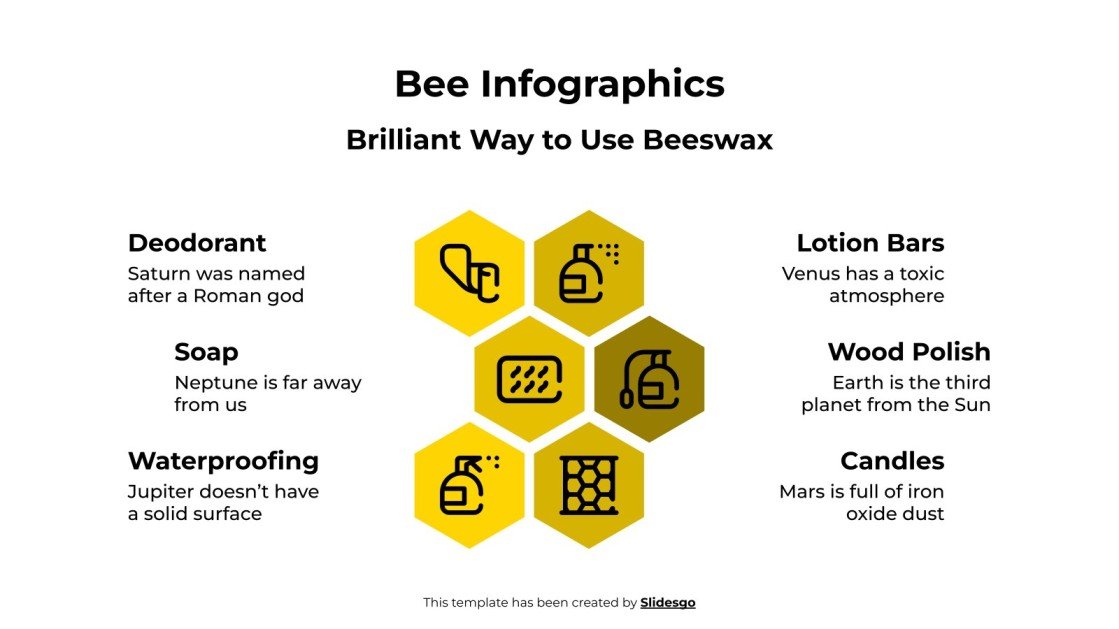 Bee Infographics

Brilliant Way to Use Beeswax

Deodorant
Saturn was named after a Roman god

Soap
Neptune is far away from us

Waterproofing
Jupiter doesn't have a solid surface

Lotion Bars
Venus has a toxic atmosphere

Wood Polish
Earth is the third planet from the Sun

Candles
Mars is full of iron oxide dust

This template has been created by Slidesgo