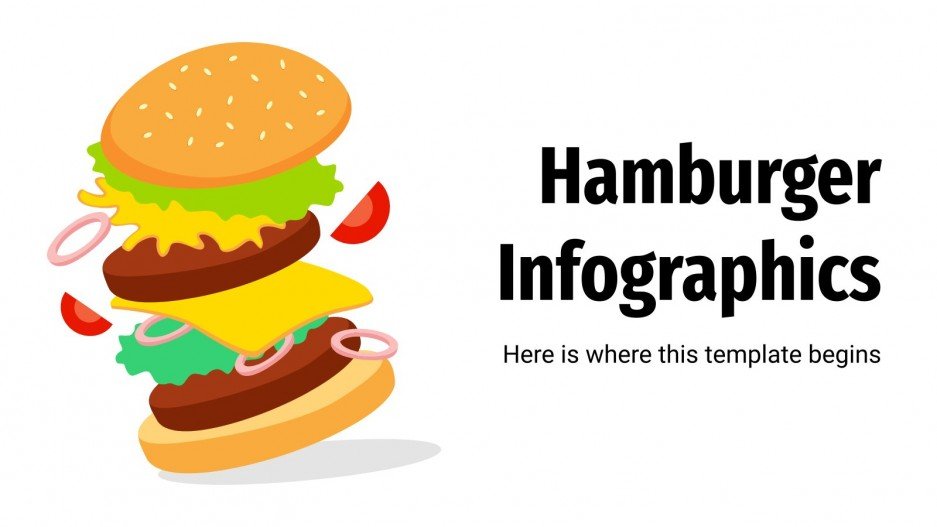 Hamburger Infographics

Here is where this template begins