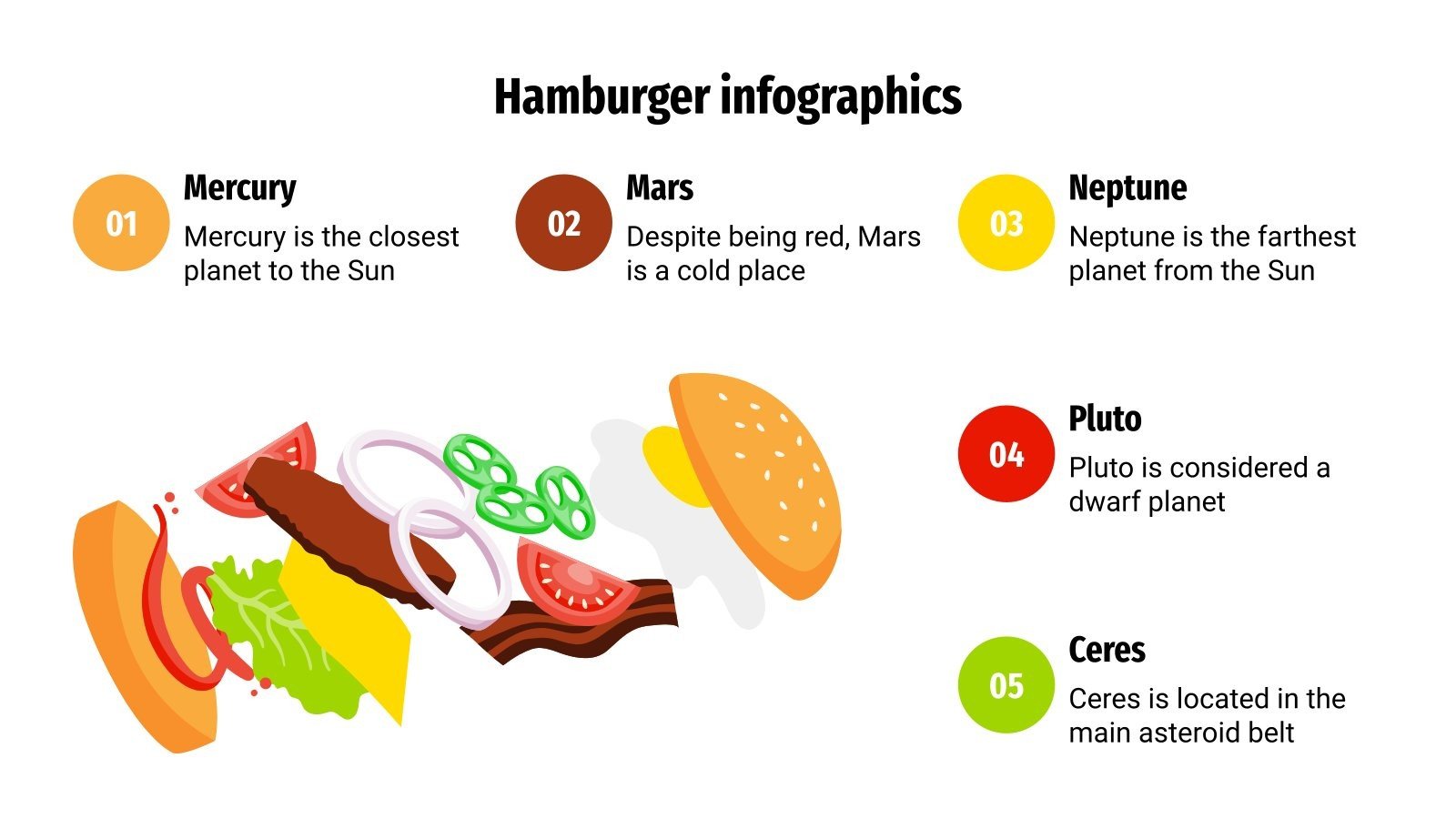 Hamburger infographics

01
Mercury
Mercury is the closest planet to the Sun

02
Mars
Despite being red, Mars is a cold place

03
Neptune
Neptune is the farthest planet from the Sun

04
Pluto
Pluto is considered a dwarf planet

05
Ceres
Ceres is located in the main asteroid belt