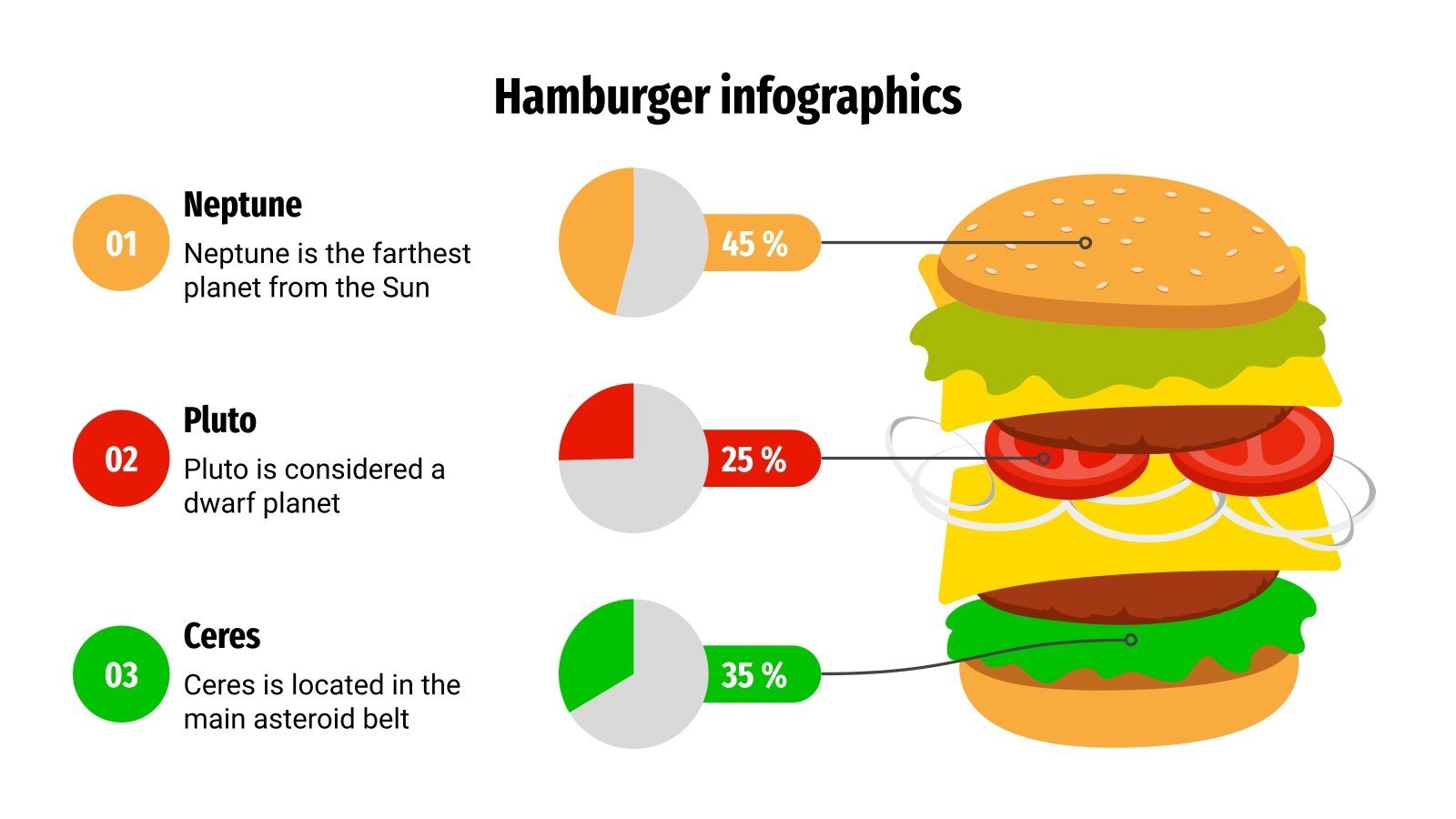 Hamburger infographics

01
Neptune
Neptune is the farthest planet from the Sun

45 %

02
Pluto
Pluto is considered a dwarf planet

25 %

03
Ceres
Ceres is located in the main asteroid belt

35 %