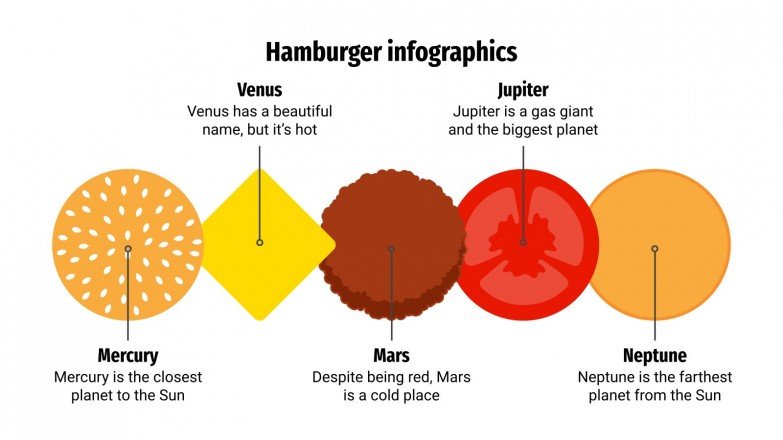 Hamburger infographics

Venus
Venus has a beautiful name, but it's hot

Jupiter
Jupiter is a gas giant and the biggest planet

Mercury
Mercury is the closest planet to the Sun

Mars
Despite being red, Mars is a cold place

Neptune
Neptune is the farthest planet from the Sun