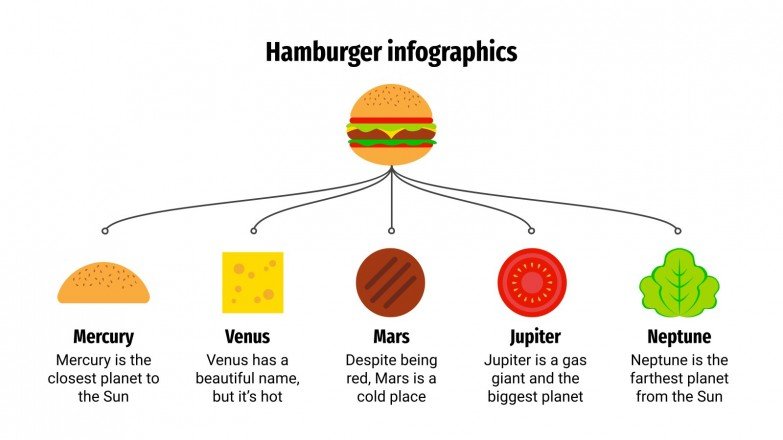 Hamburger infographics

Mercury
Mercury is the closest planet to the Sun

Venus
Venus has a beautiful name, but it's hot

Mars
Despite being red, Mars is a cold place

Jupiter
Jupiter is a gas giant and the biggest planet

Neptune
Neptune is the farthest planet from the Sun