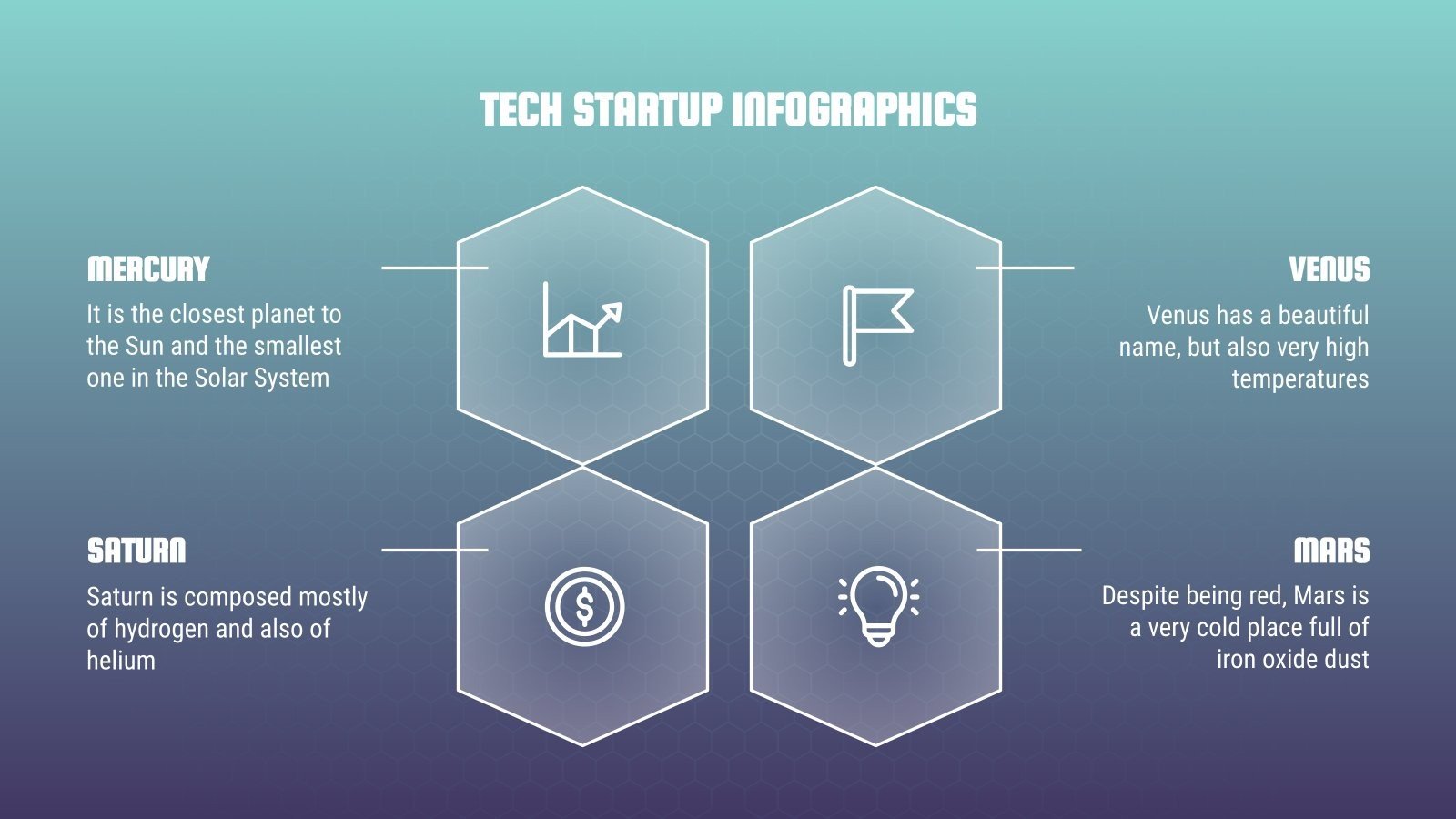 TECH STARTUP INFOGRAPHICS

MERCURY

It is the closest planet to the Sun and the smallest one in the Solar System

VENUS

Venus has a beautiful name, but also very high temperatures

SATURN

Saturn is composed mostly of hydrogen and also of helium

MARS

Despite being red, Mars is a very cold place full of iron oxide dust