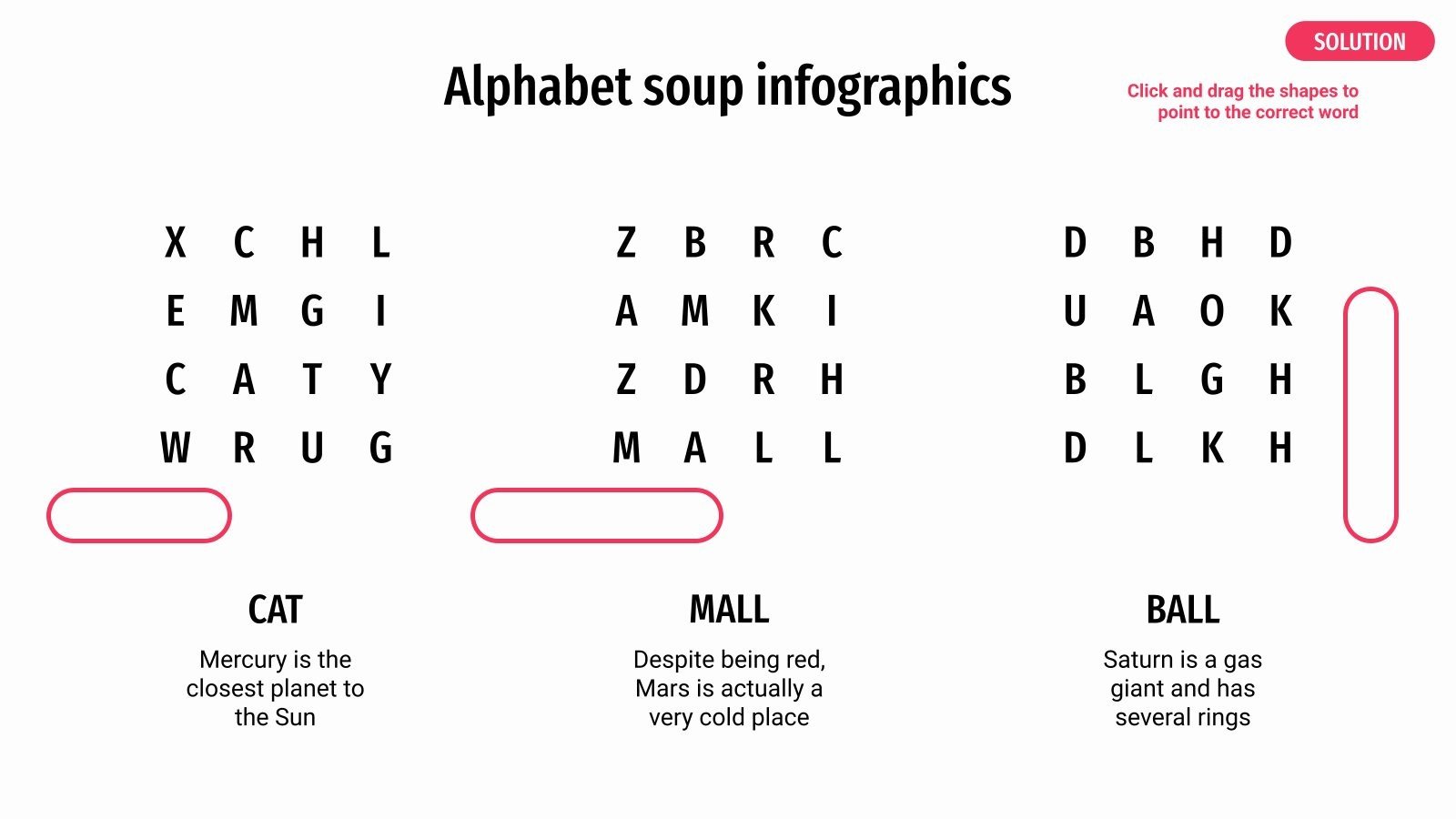 SOLUTION

Alphabet soup infographics

Click and drag the shapes to point to the correct word

X C H L
E M G I
C A T Y
W R U G

Z B R C
A M K I
Z D R H
M A L L

D B H D
U A O K
B L G H
D L K H

CAT

Mercury is the closest planet to the Sun

MALL

Despite being red, Mars is actually a very cold place

BALL

Saturn is a gas giant and has several rings