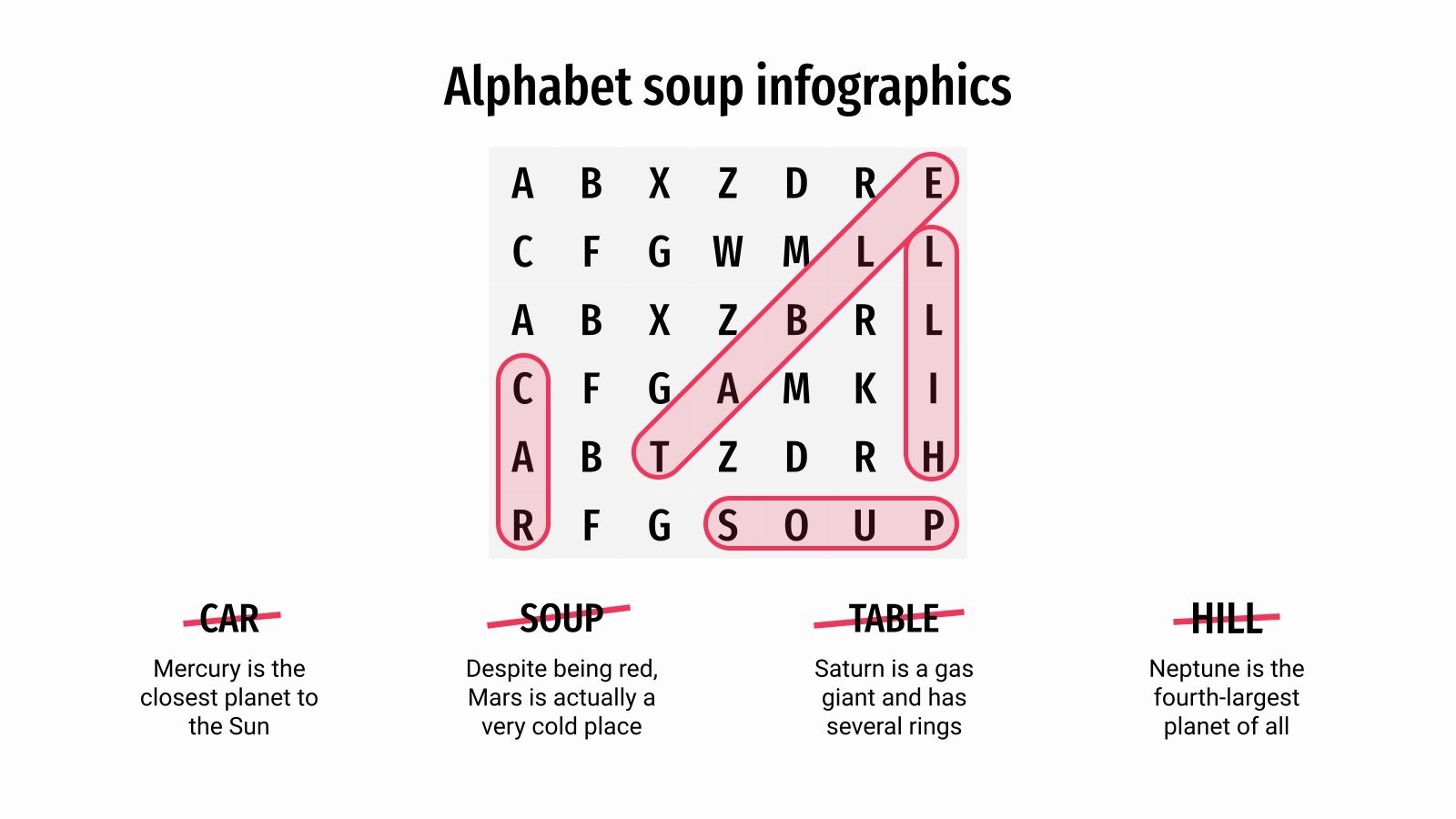 Alphabet soup infographics

| A | B | X | Z | D | R | E |
|---|---|---|---|---|---|---|
| C | F | G | W | M | L | L |
| A | B | X | Z | B | R | L |
| C | F | G | A | M | K | I |
| A | B | T | Z | D | R | H |
| R | F | G | S | O | U | P |

CAR
Mercury is the closest planet to the Sun

SOUP
Despite being red, Mars is actually a very cold place

TABLE
Saturn is a gas giant and has several rings

HILL
Neptune is the fourth-largest planet of all