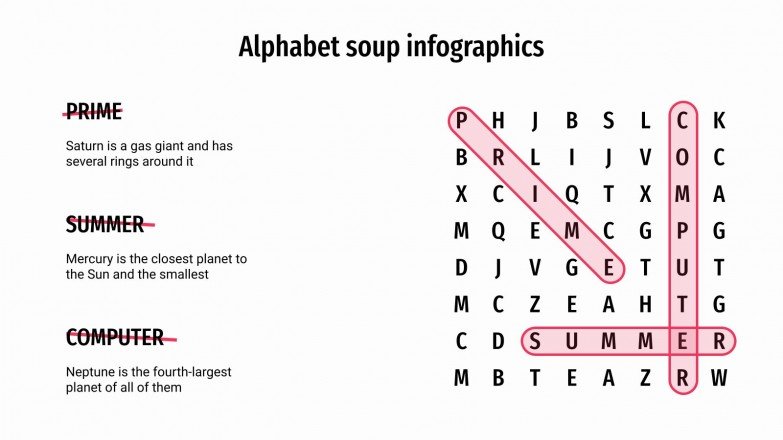 Alphabet soup infographics

PRIME

Saturn is a gas giant and has several rings around it

SUMMER

Mercury is the closest planet to the Sun and the smallest

COMPUTER

Neptune is the fourth-largest planet of all of them

| P | H | J | B | S | L | C | K |
|---|---|---|---|---|---|---|---|
| B | R | L | I | J | V | O | C |
| X | C | I | Q | T | X | M | A |
| M | Q | E | M | C | G | P | G |
| D | J | V | G | E | T | U | T |
| M | C | Z | E | A | H | T | G |
| C | D | S | U | M | M | E | R |
| M | B | T | E | A | Z | R | W |