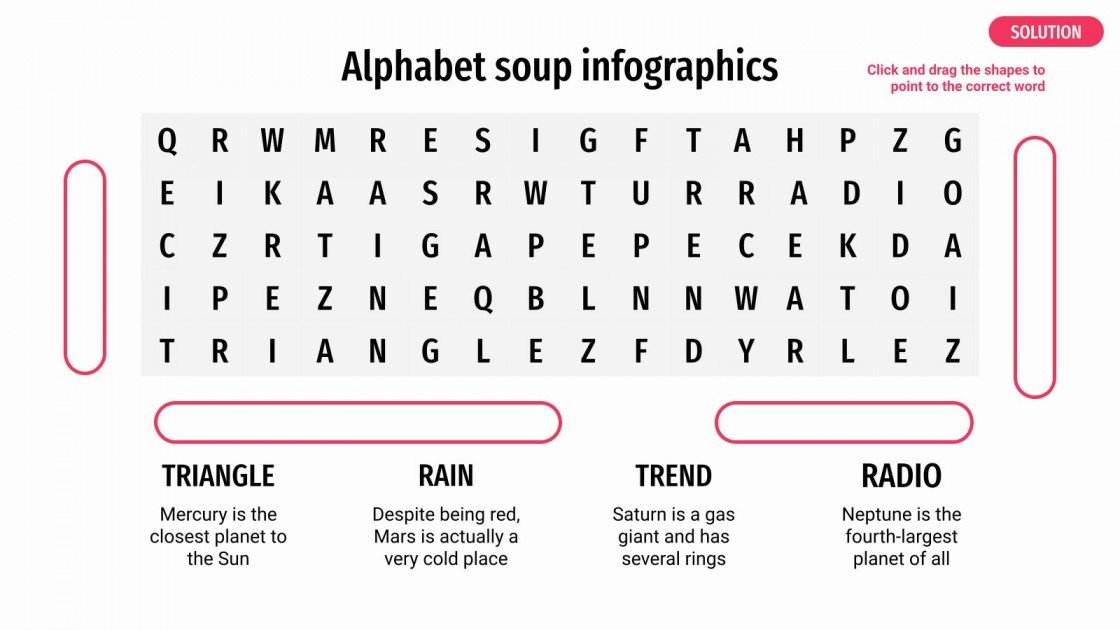 SOLUTION

Alphabet soup infographics

Click and drag the shapes to point to the correct word

| Q | R | W | M | R | E | S | I | G | F | T | A | H | P | Z | G |
|---|---|---|---|---|---|---|---|---|---|---|---|---|---|---|---|
| E | I | K | A | A | S | R | W | T | U | R | R | A | D | I | O |
| C | Z | R | T | I | G | A | P | E | P | E | C | E | K | D | A |
| I | P | E | Z | N | E | Q | B | L | N | N | W | A | T | O | I |
| T | R | I | A | N | G | L | E | Z | F | D | Y | R | L | E | Z |

TRIANGLE
Mercury is the closest planet to the Sun

RAIN
Despite being red, Mars is actually a very cold place

TREND
Saturn is a gas giant and has several rings

RADIO
Neptune is the fourth-largest planet of all