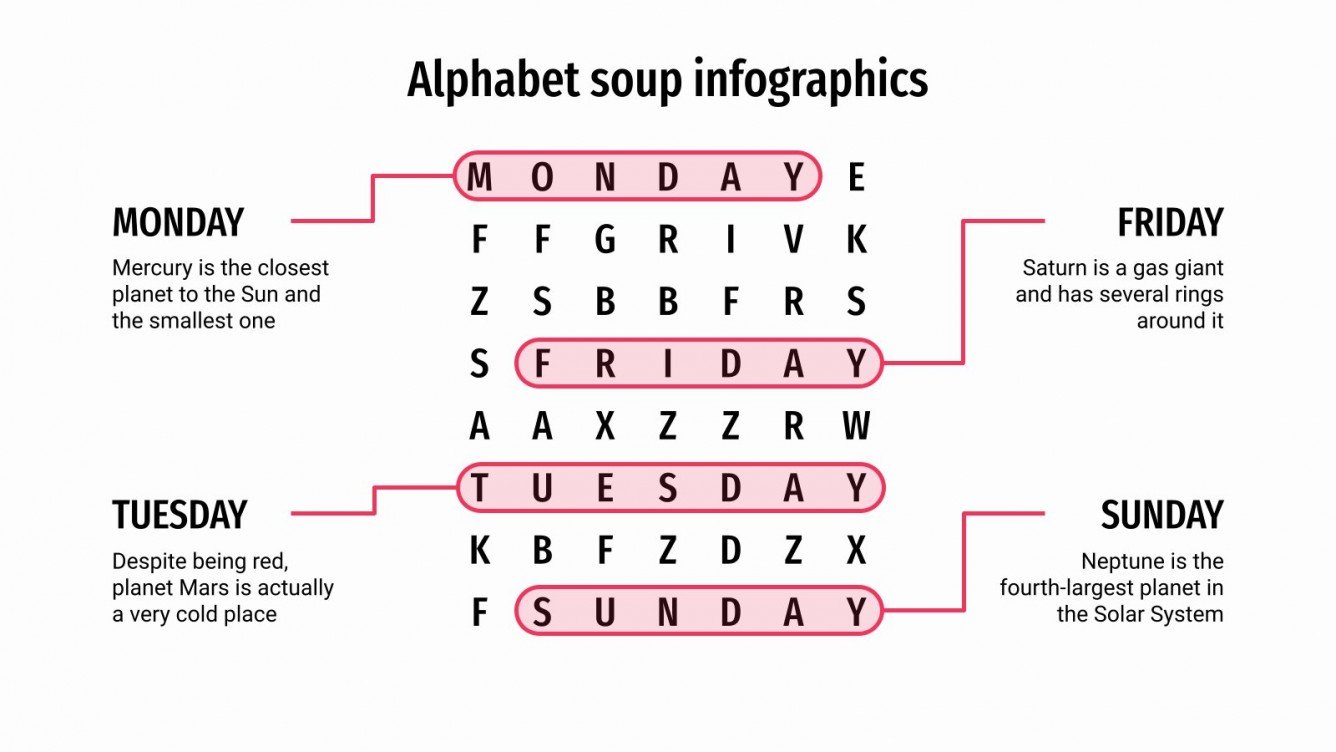 Alphabet soup infographics

MONDAY
Mercury is the closest planet to the Sun and the smallest one

TUESDAY
Despite being red, planet Mars is actually a very cold place

M O N D A Y E
F F G R I V K
Z S B B F R S
S F R I D A Y
A A X Z Z R W
T U E S D A Y
K B F Z D Z X
F S U N D A Y

FRIDAY
Saturn is a gas giant and has several rings around it

SUNDAY
Neptune is the fourth-largest planet in the Solar System