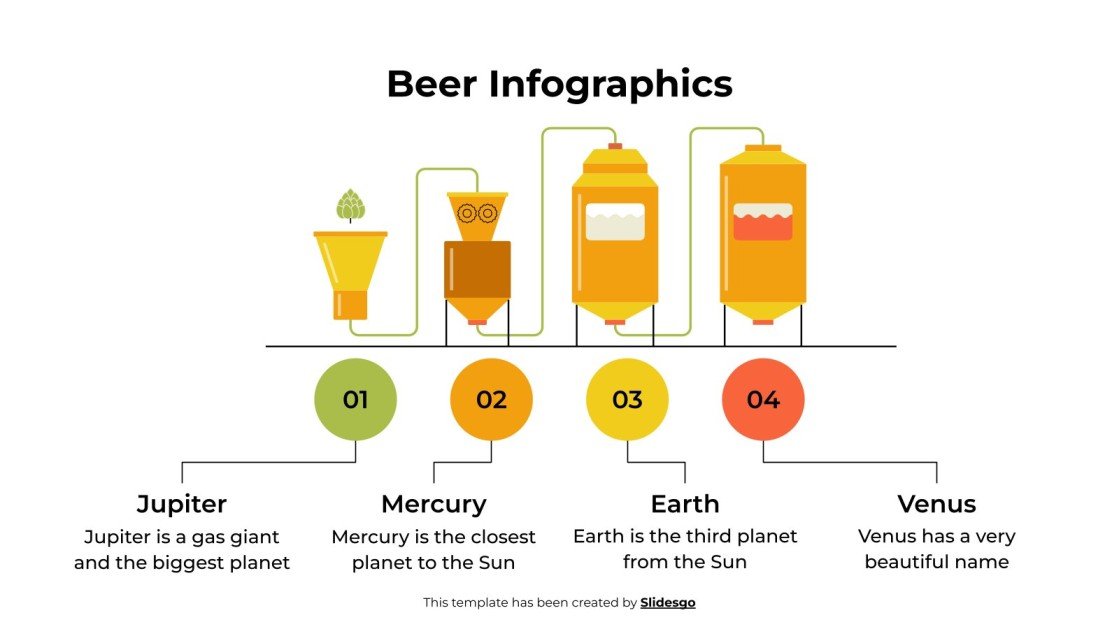 Beer Infographics

01

02

03

04

Jupiter
Jupiter is a gas giant and the biggest planet

Mercury
Mercury is the closest planet to the Sun

Earth
Earth is the third planet from the Sun

Venus
Venus has a very beautiful name

This template has been created by Slidesgo