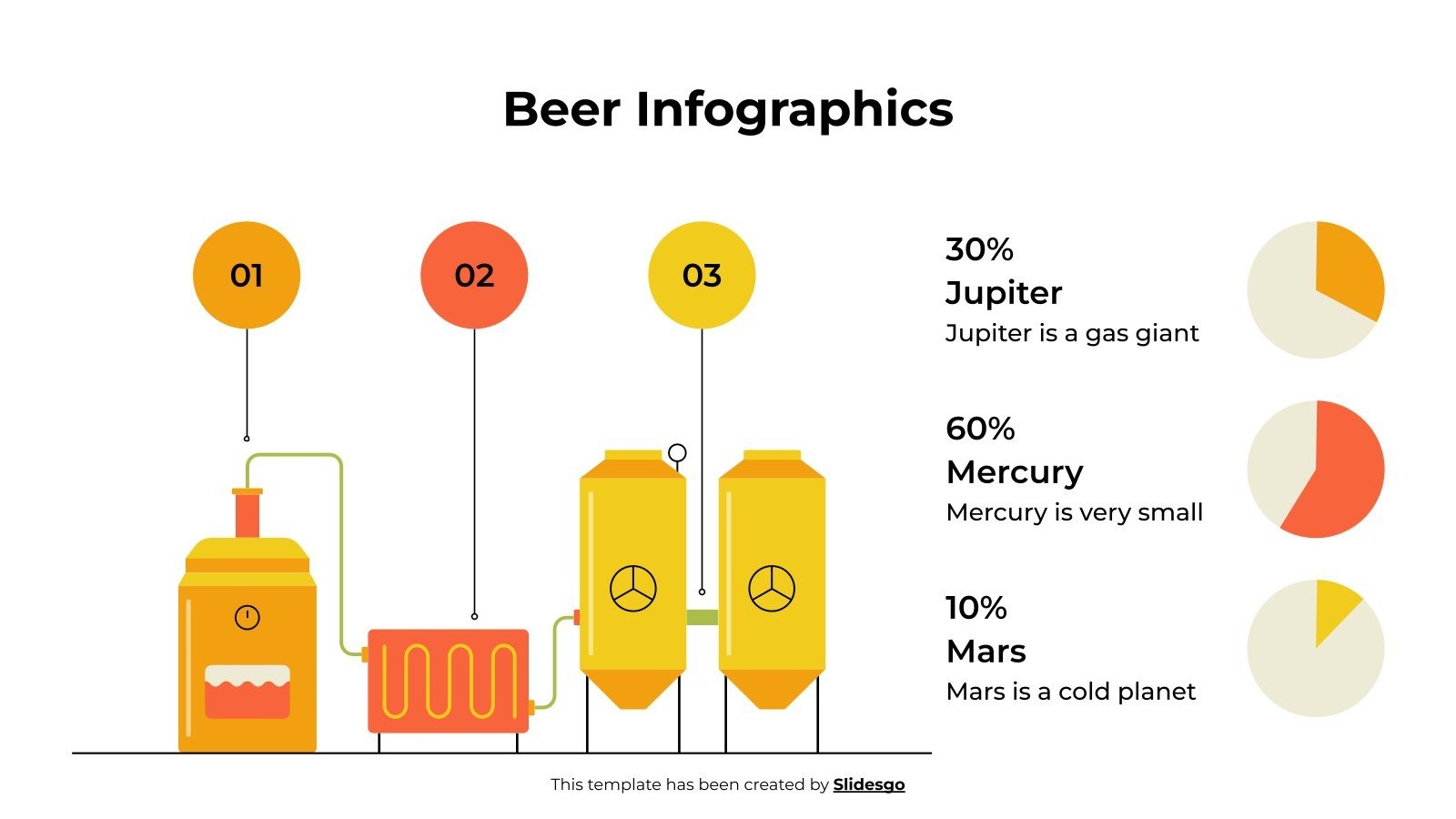 Beer Infographics

01

02

03

30%
Jupiter
Jupiter is a gas giant

60%
Mercury
Mercury is very small

10%
Mars
Mars is a cold planet

This template has been created by Slidesgo