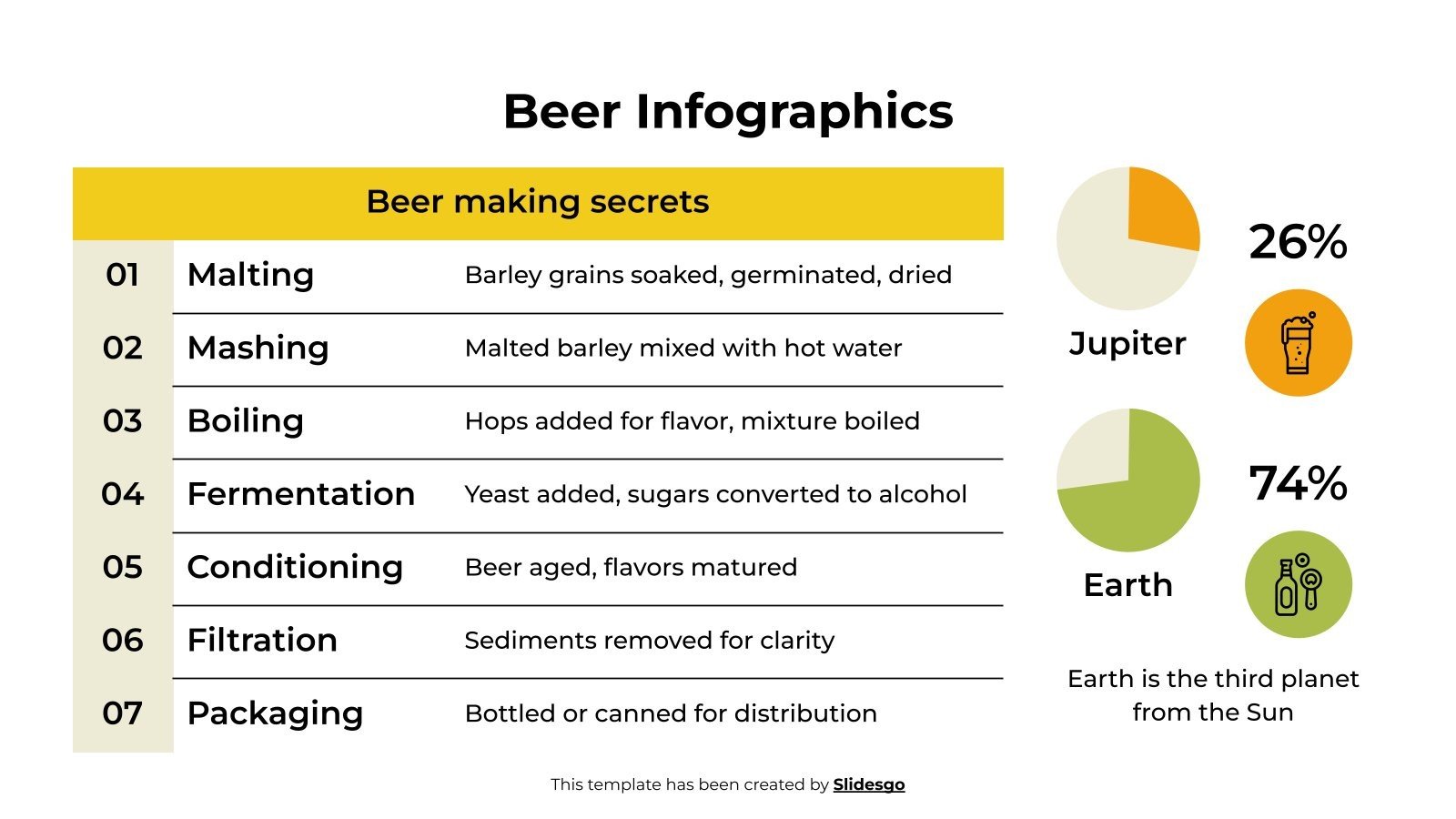 Beer Infographics

| Beer making secrets | | |
|---|---|---|
| 01 | Malting | Barley grains soaked, germinated, dried |
| 02 | Mashing | Malted barley mixed with hot water |
| 03 | Boiling | Hops added for flavor, mixture boiled |
| 04 | Fermentation | Yeast added, sugars converted to alcohol |
| 05 | Conditioning | Beer aged, flavors matured |
| 06 | Filtration | Sediments removed for clarity |
| 07 | Packaging | Bottled or canned for distribution |

26%

Jupiter

74%

Earth

Earth is the third planet from the Sun

This template has been created by Slidesgo