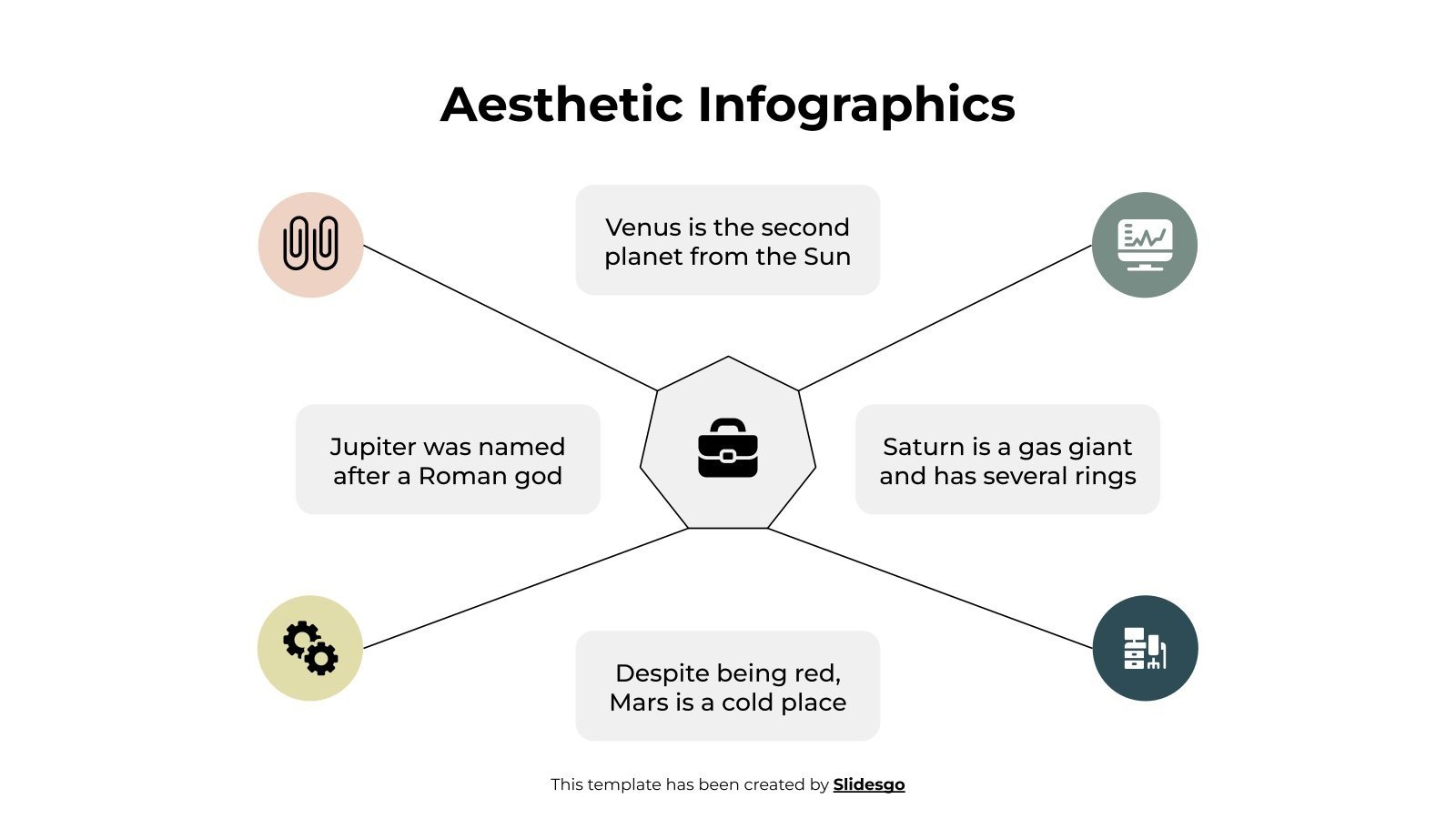 Aesthetic Infographics

Venus is the second planet from the Sun

Jupiter was named after a Roman god

Saturn is a gas giant and has several rings

Despite being red, Mars is a cold place

This template has been created by Slidesgo