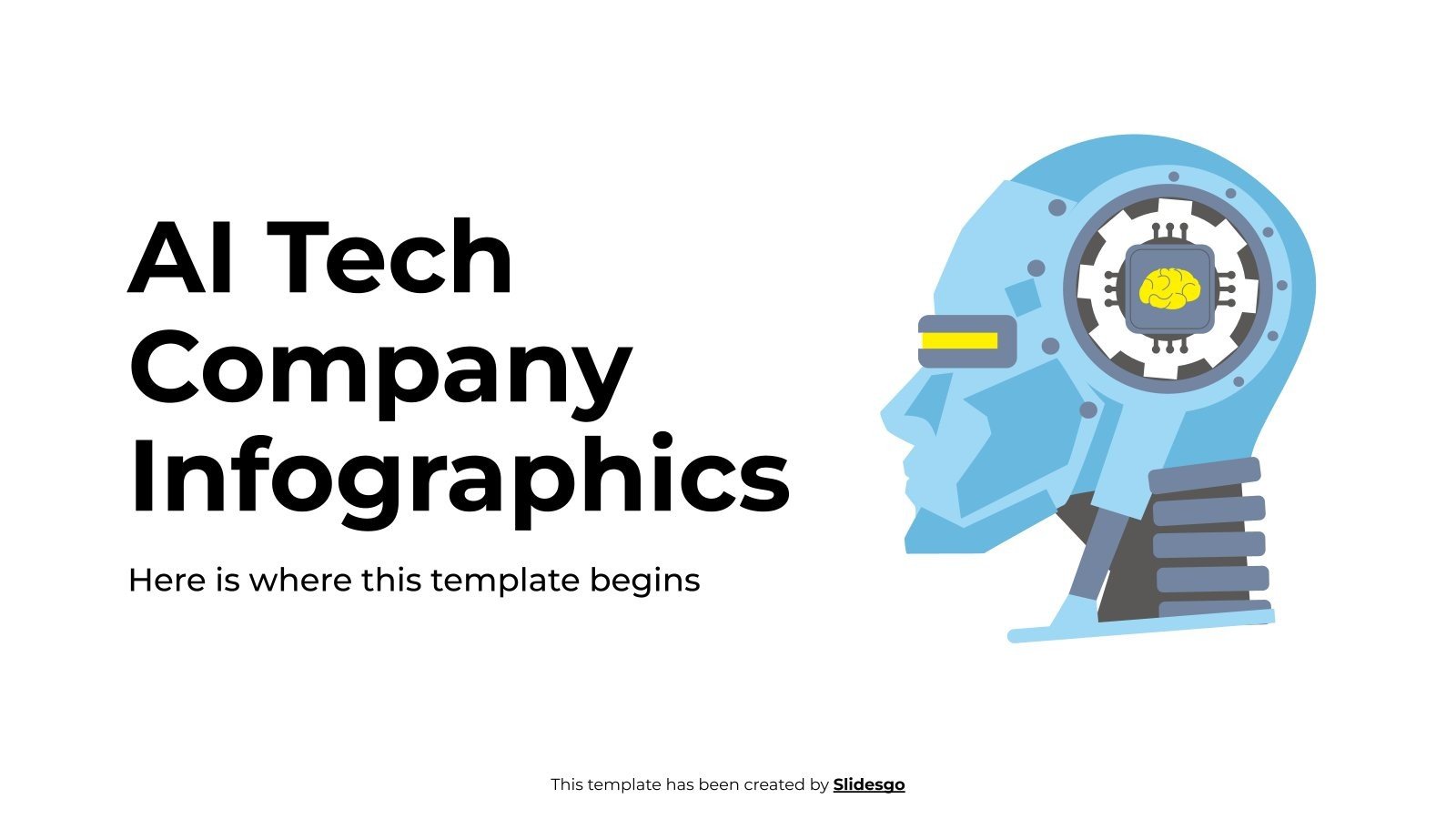 AI Tech Company Infographics

Here is where this template begins

This template has been created by Slidesgo