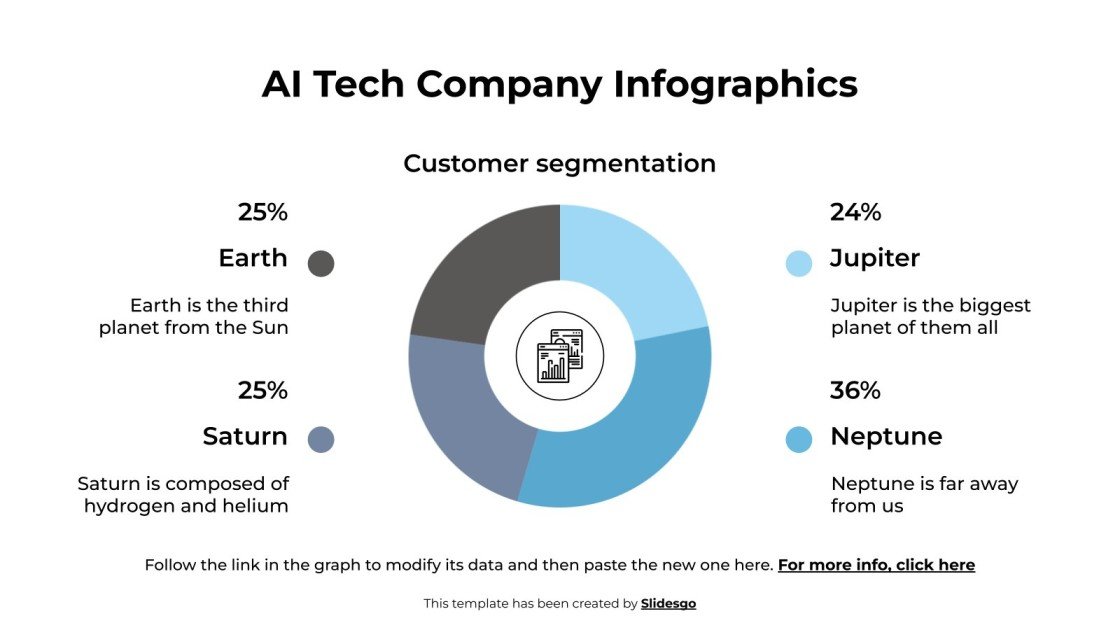 AI Tech Company Infographics

Customer segmentation

25%

Earth

Earth is the third planet from the Sun

25%

Saturn

Saturn is composed of hydrogen and helium

24%

Jupiter

Jupiter is the biggest planet of them all

36%

Neptune

Neptune is far away from us

Follow the link in the graph to modify its data and then paste the new one here. For more info, click here

This template has been created by Slidesgo