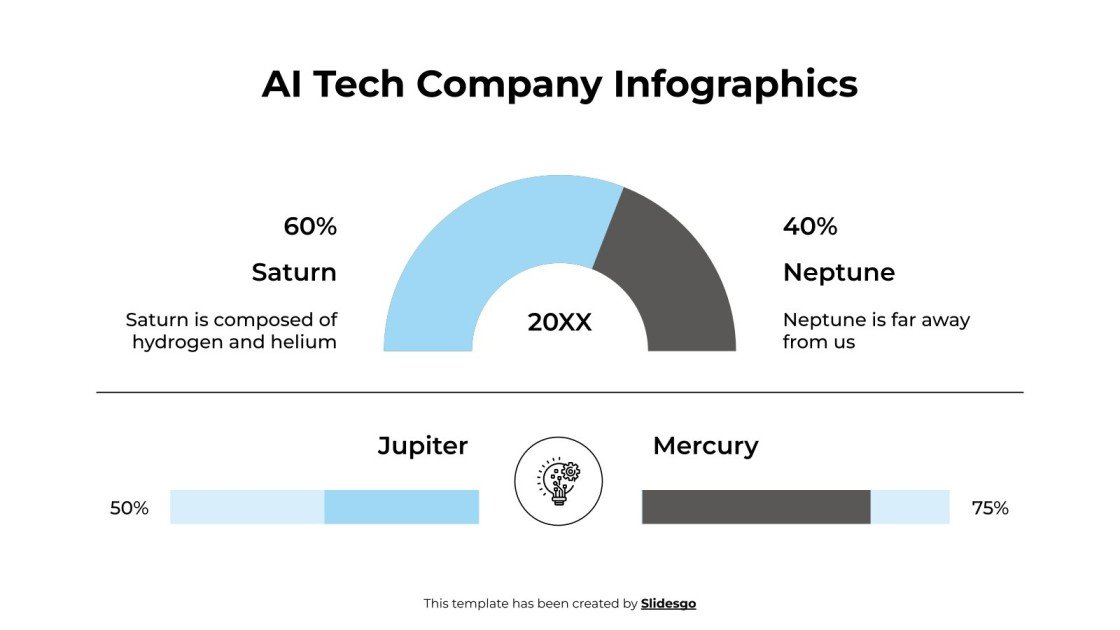 AI Tech Company Infographics

60%

Saturn

Saturn is composed of hydrogen and helium

20XX

40%

Neptune

Neptune is far away from us

Jupiter

50%

Mercury

75%

This template has been created by Slidesgo