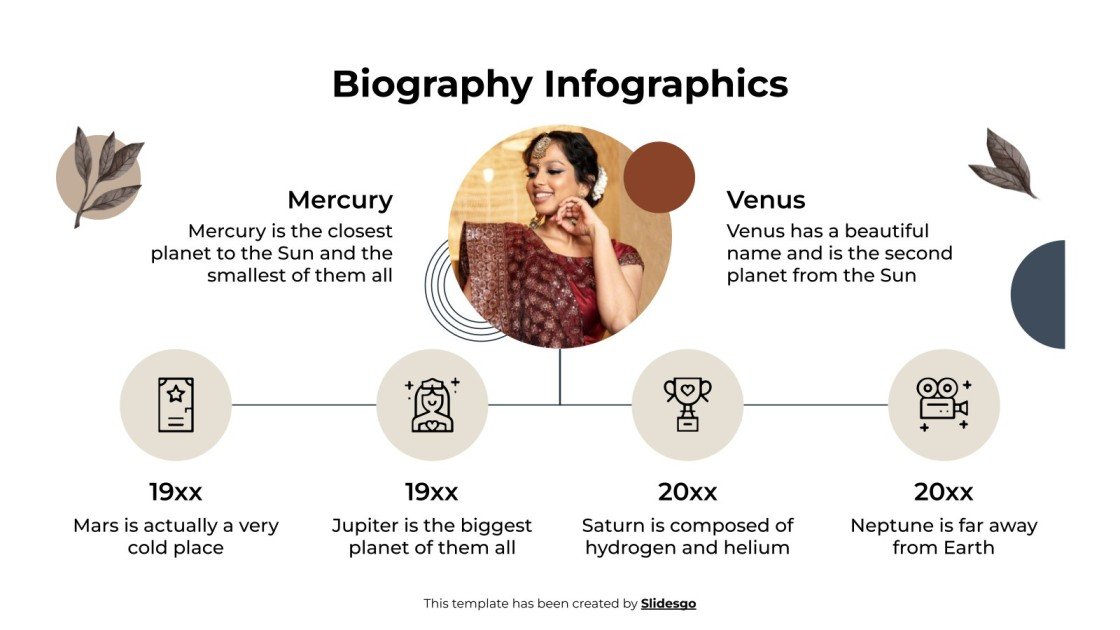 Biography Infographics

Mercury
Mercury is the closest planet to the Sun and the smallest of them all

Venus
Venus has a beautiful name and is the second planet from the Sun

19xx
Mars is actually a very cold place

19xx
Jupiter is the biggest planet of them all

20xx
Saturn is composed of hydrogen and helium

20xx
Neptune is far away from Earth

This template has been created by Slidesgo