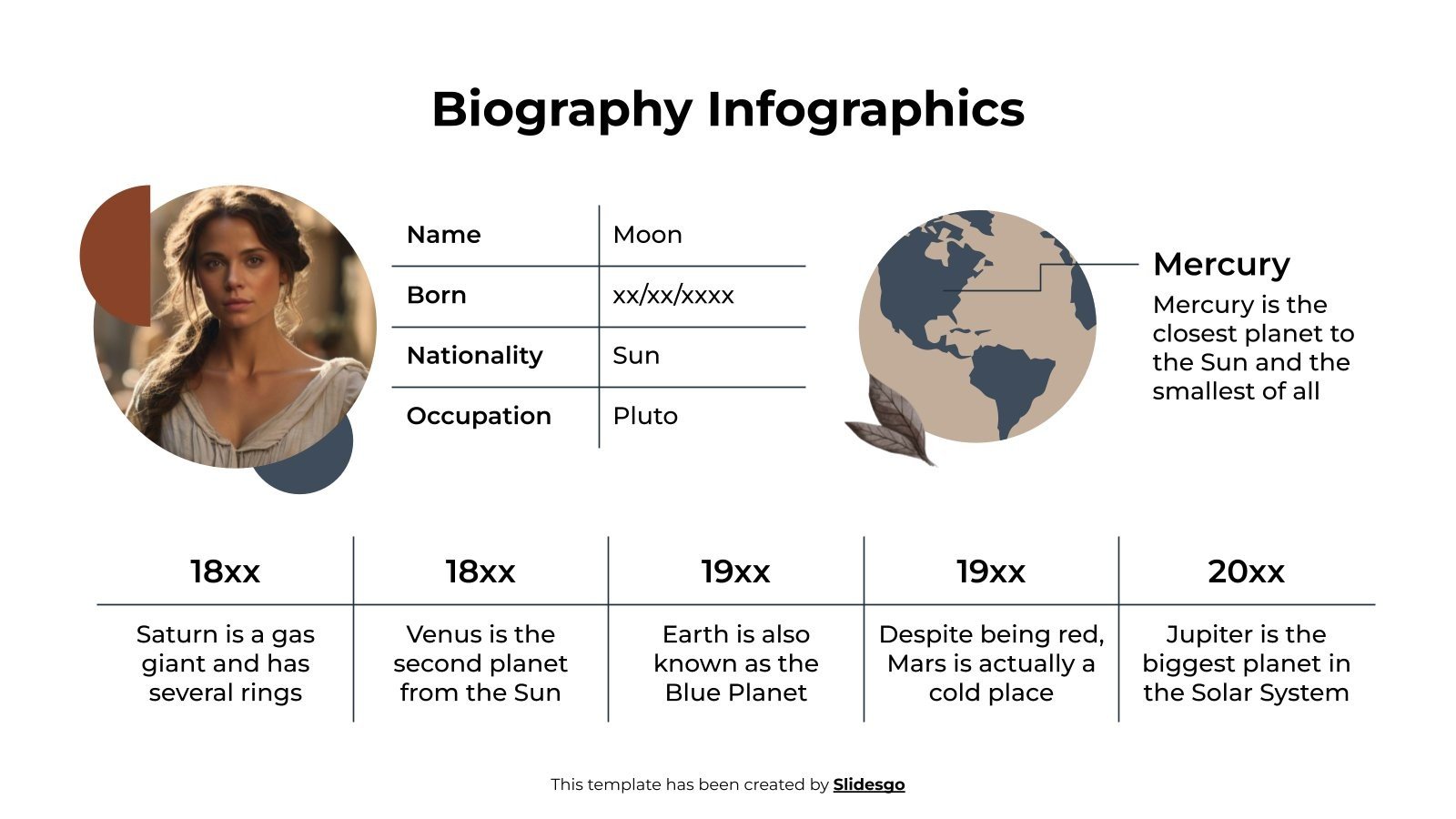 Biography Infographics

| Name | Moon |
|---|---|
| Born | xx/xx/xxxx |
| Nationality | Sun |
| Occupation | Pluto |

Mercury
Mercury is the closest planet to the Sun and the smallest of all

| 18xx | 18xx | 19xx | 19xx | 20xx |
|---|---|---|---|---|
| Saturn is a gas giant and has several rings | Venus is the second planet from the Sun | Earth is also known as the Blue Planet | Despite being red, Mars is actually a cold place | Jupiter is the biggest planet in the Solar System |

This template has been created by Slidesgo