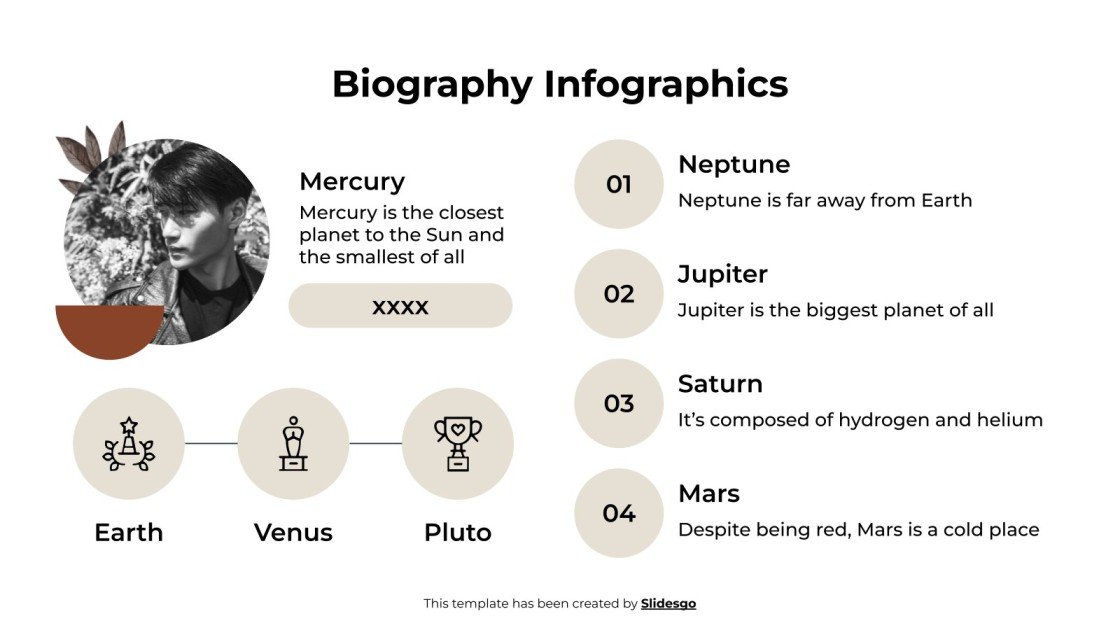 Biography Infographics

Mercury

Mercury is the closest planet to the Sun and the smallest of all

XXXX

Earth

Venus

Pluto

01

Neptune

Neptune is far away from Earth

02

Jupiter

Jupiter is the biggest planet of all

03

Saturn

It's composed of hydrogen and helium

04

Mars

Despite being red, Mars is a cold place

This template has been created by Slidesgo