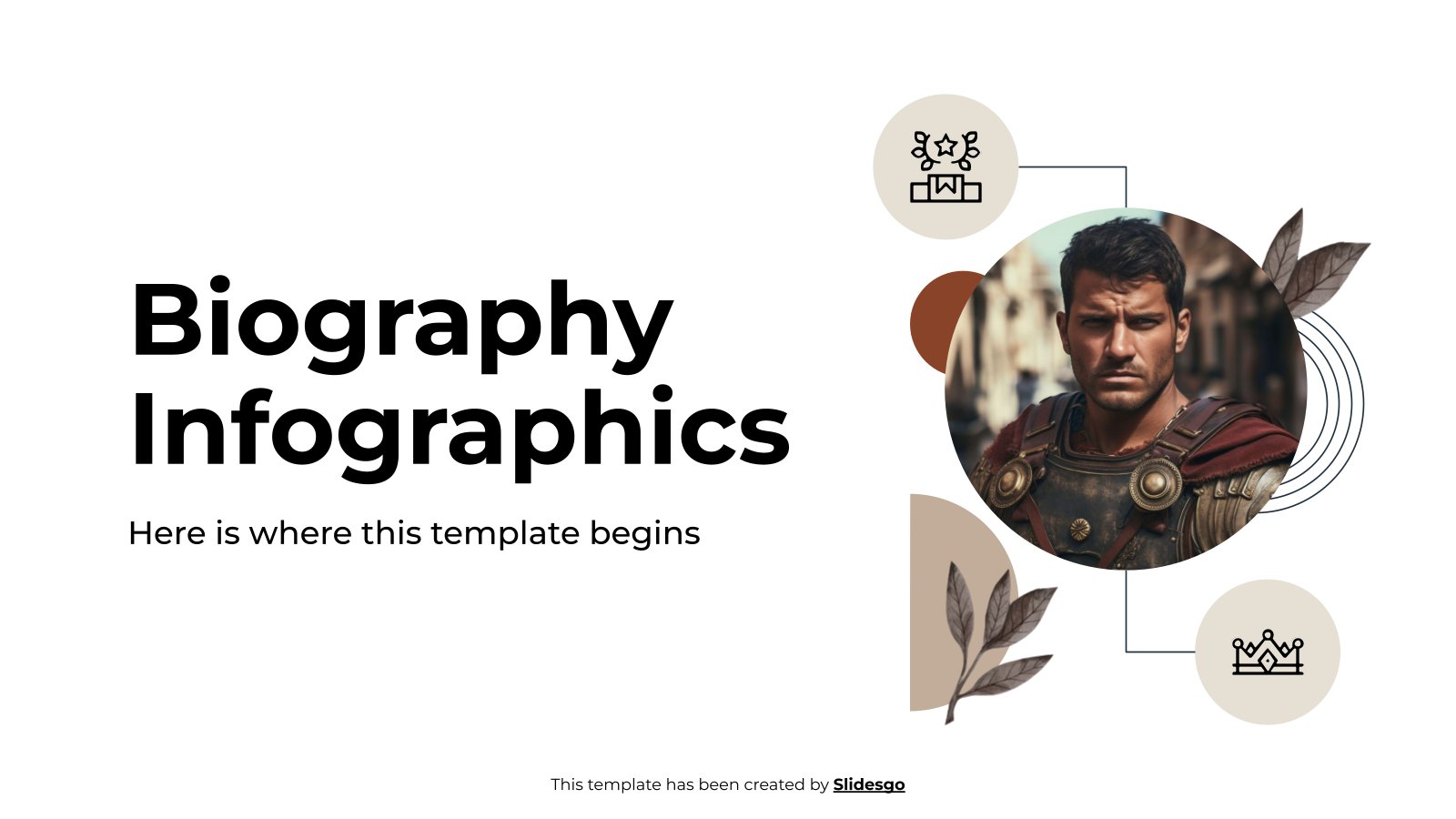 Biography Infographics

Here is where this template begins

This template has been created by Slidesgo