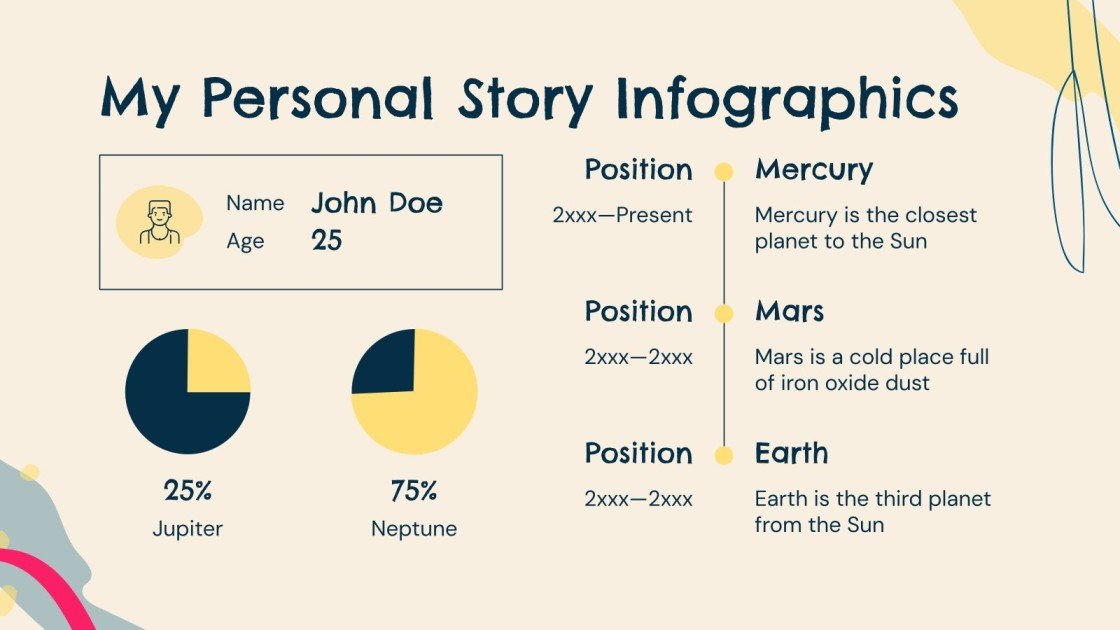 My Personal Story Infographics

Name John Doe
Age 25

25%
Jupiter

75%
Neptune

Position
2xxx—Present

Mercury
Mercury is the closest planet to the Sun

Position
2xxx—2xxx

Mars
Mars is a cold place full of iron oxide dust

Position
2xxx—2xxx

Earth
Earth is the third planet from the Sun