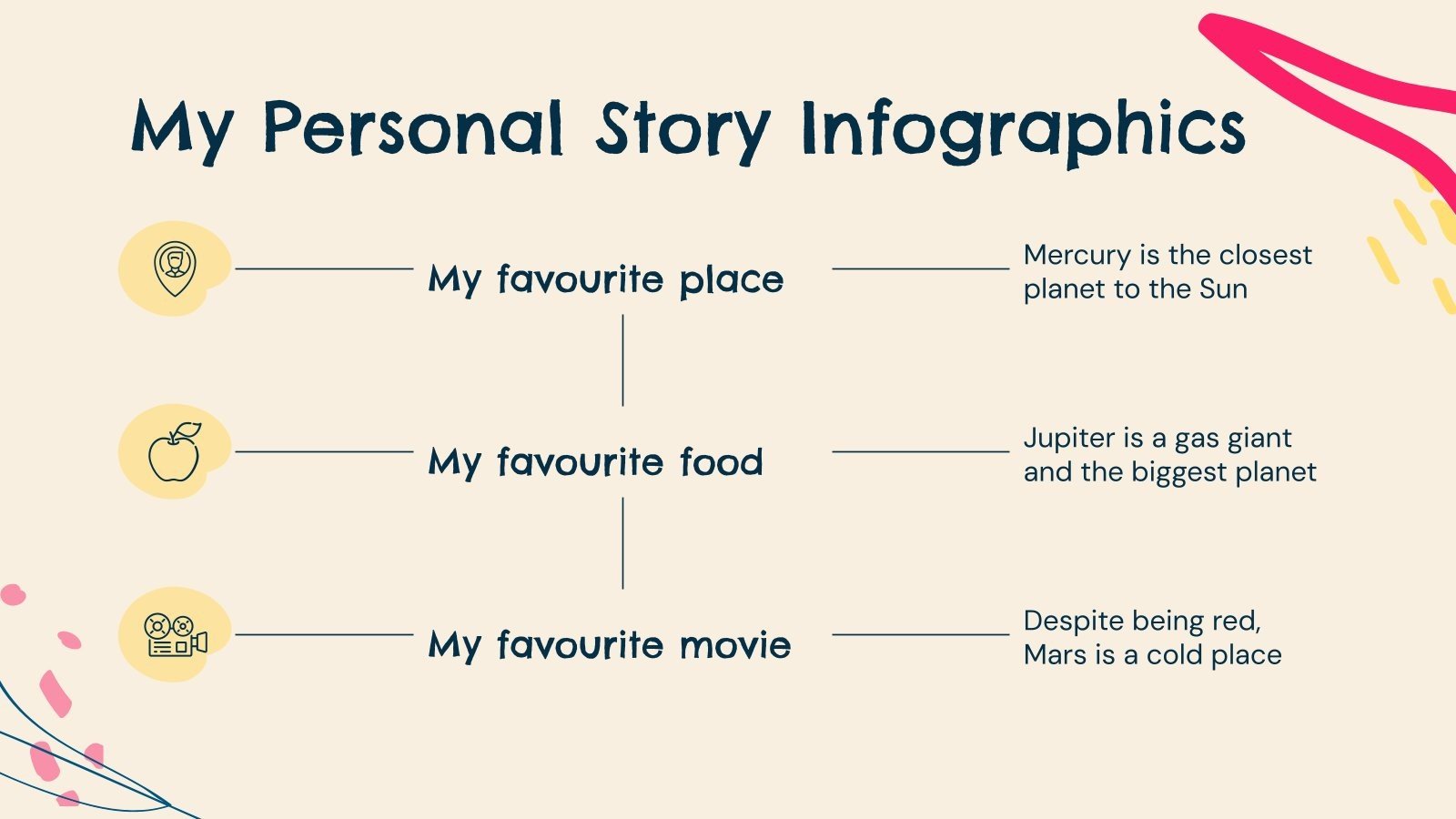 My Personal Story Infographics

My favourite place

Mercury is the closest planet to the Sun

My favourite food

Jupiter is a gas giant and the biggest planet

My favourite movie

Despite being red, Mars is a cold place