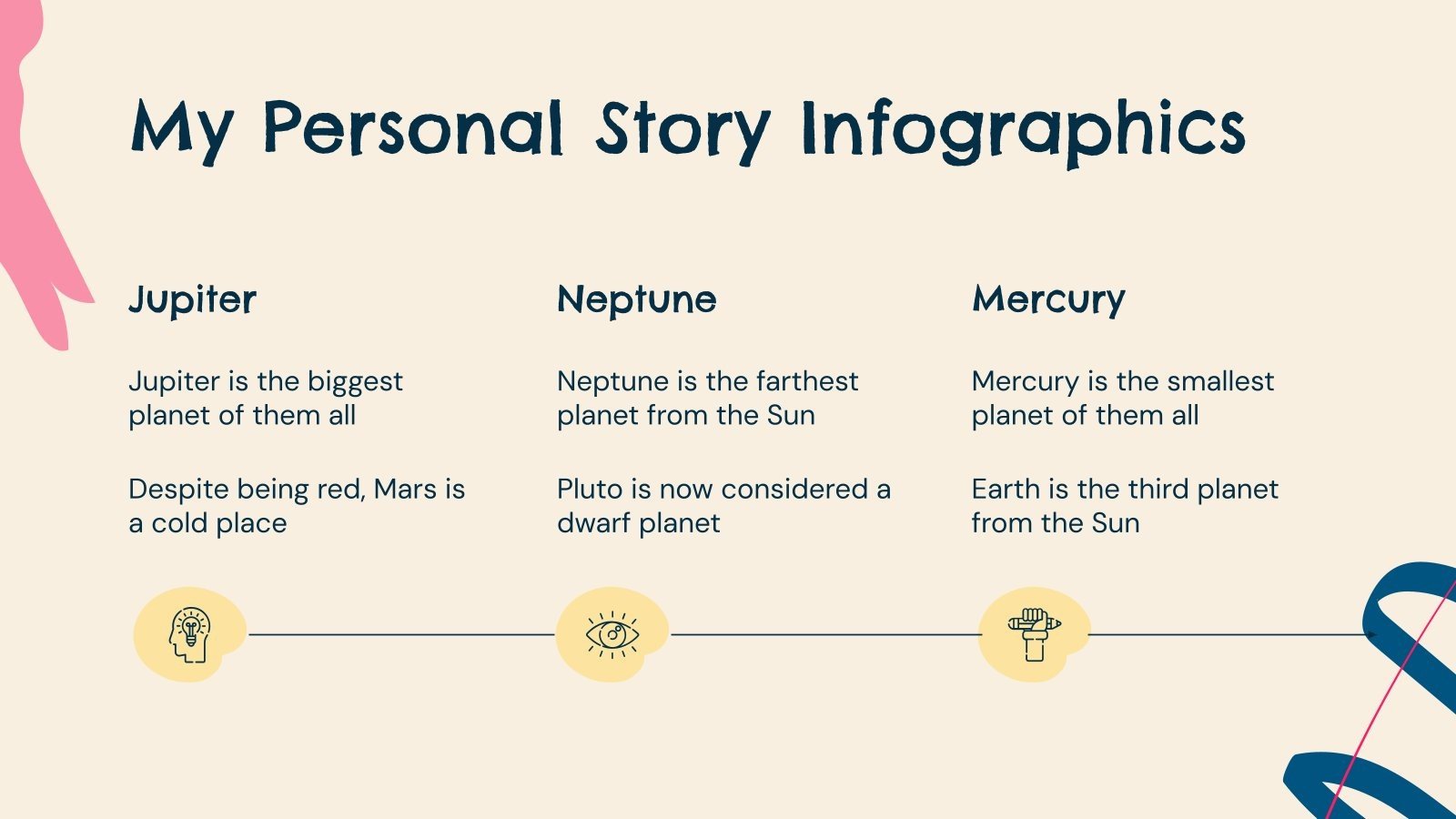 My Personal Story Infographics

Jupiter

Jupiter is the biggest planet of them all

Despite being red, Mars is a cold place

Neptune

Neptune is the farthest planet from the Sun

Pluto is now considered a dwarf planet

Mercury

Mercury is the smallest planet of them all

Earth is the third planet from the Sun