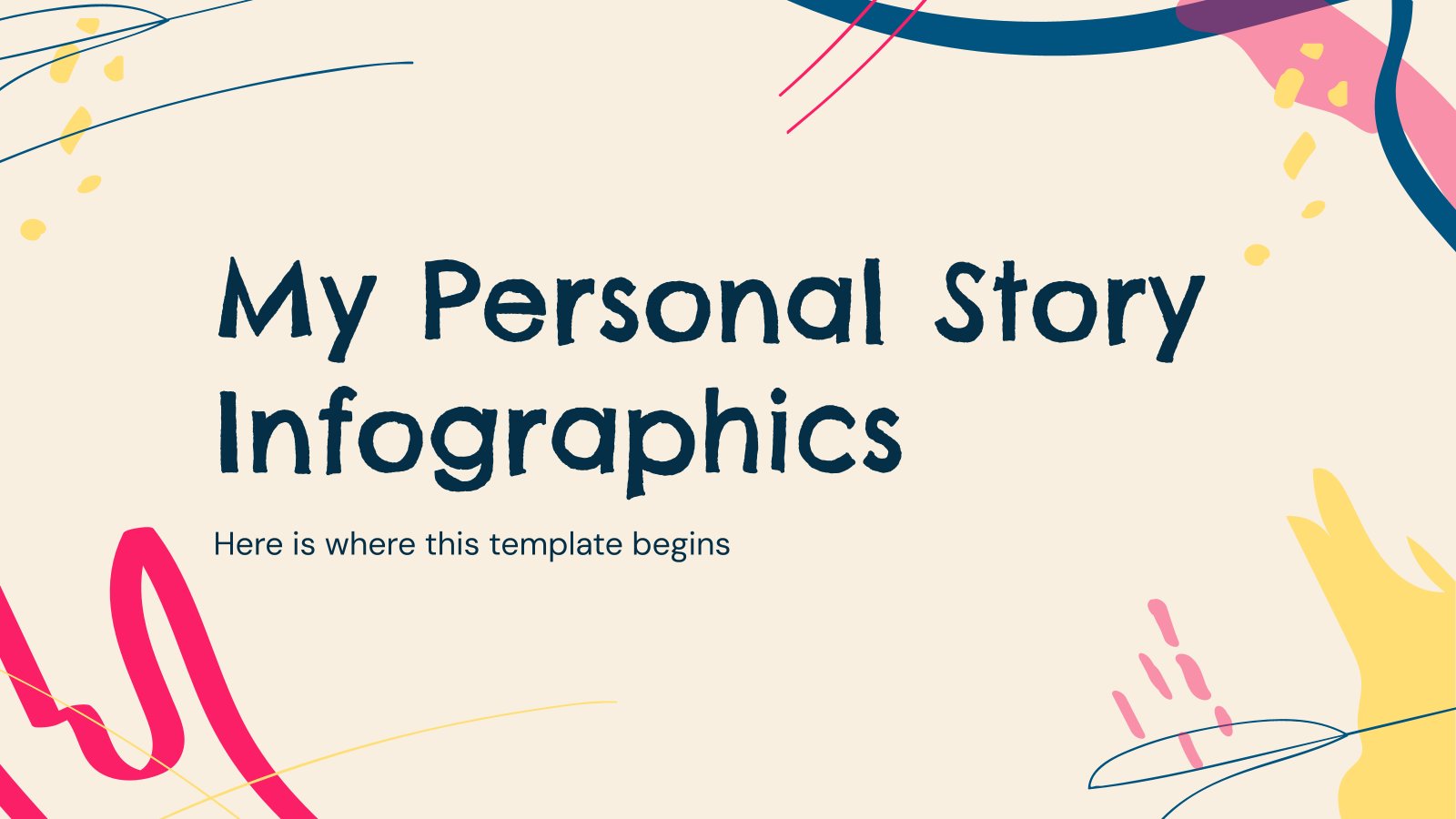 My Personal Story Infographics

Here is where this template begins