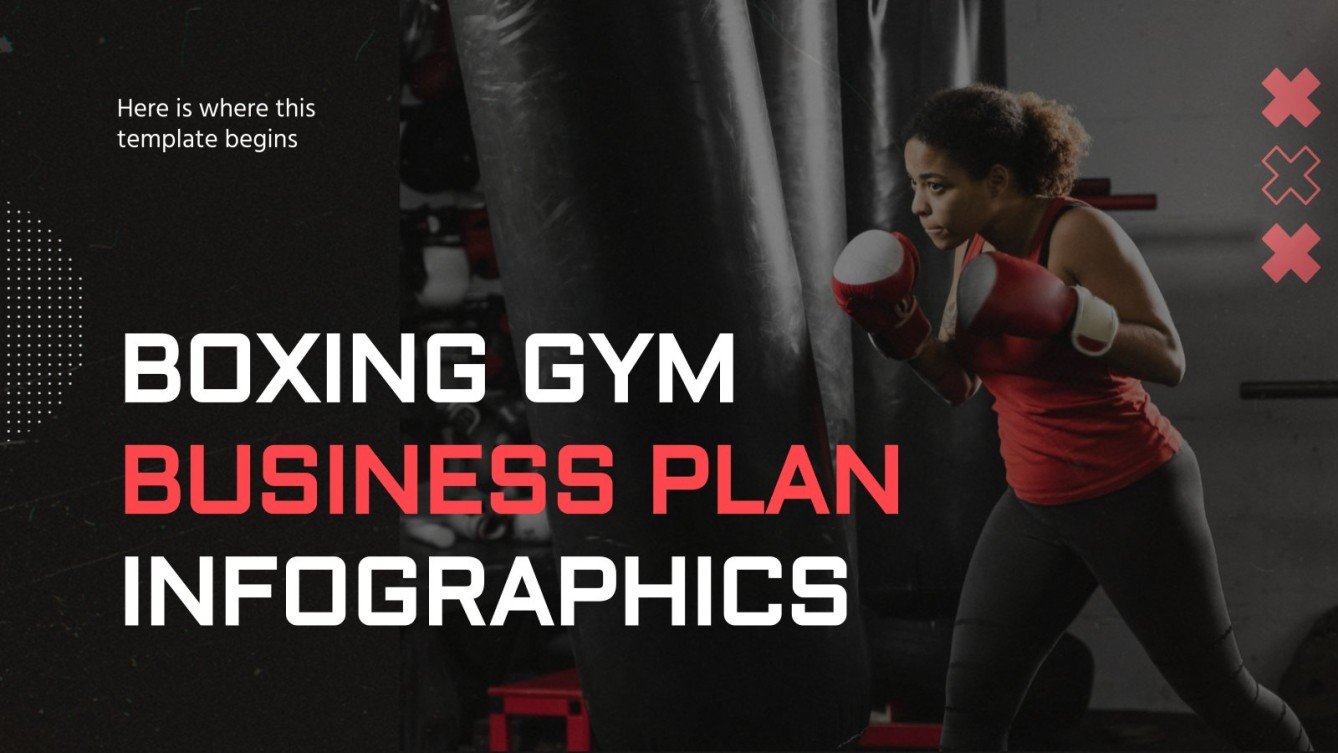 Here is where this template begins

BOXING GYM
BUSINESS PLAN
INFOGRAPHICS