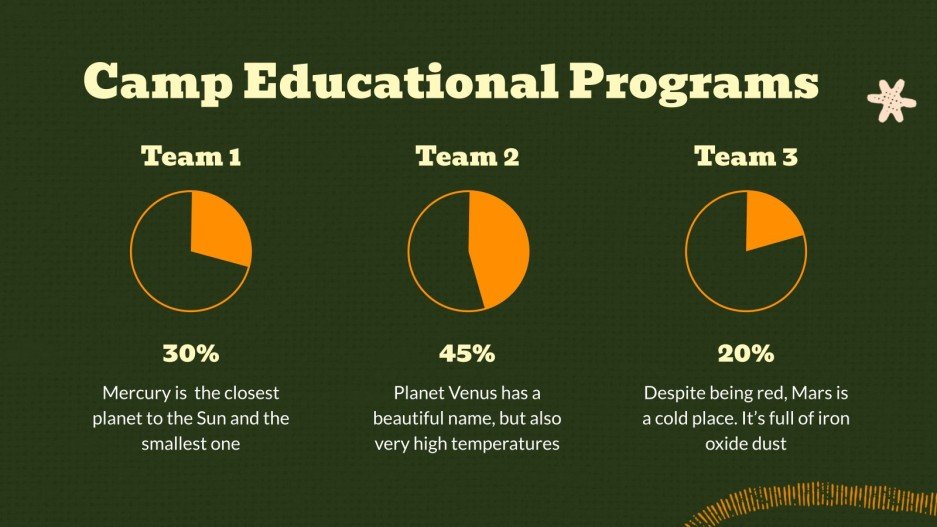 Camp Educational Programs

Team 1

30%

Mercury is the closest planet to the Sun and the smallest one

Team 2

45%

Planet Venus has a beautiful name, but also very high temperatures

Team 3

20%

Despite being red, Mars is a cold place. It's full of iron oxide dust