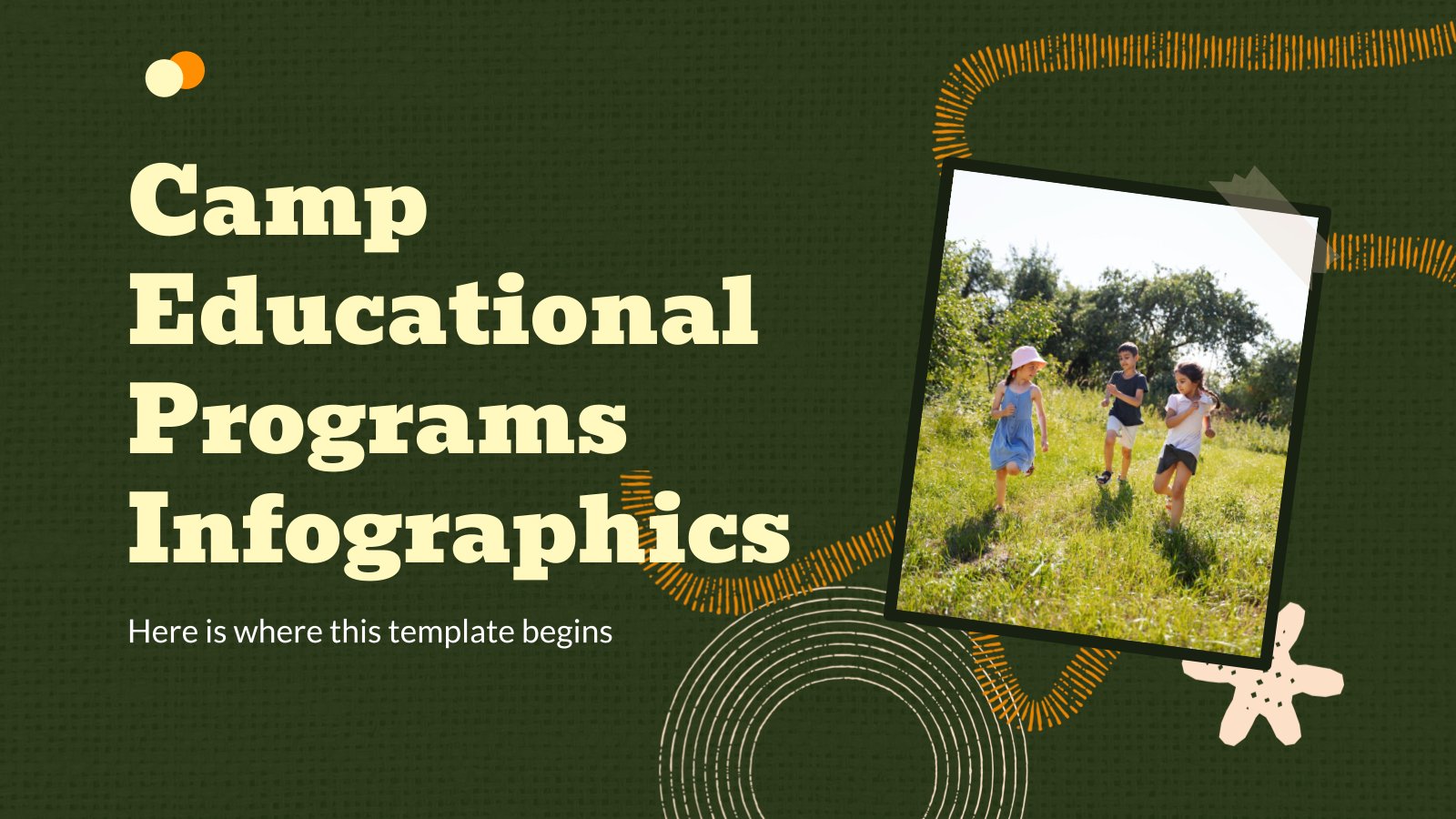 Camp Educational Programs Infographics

Here is where this template begins