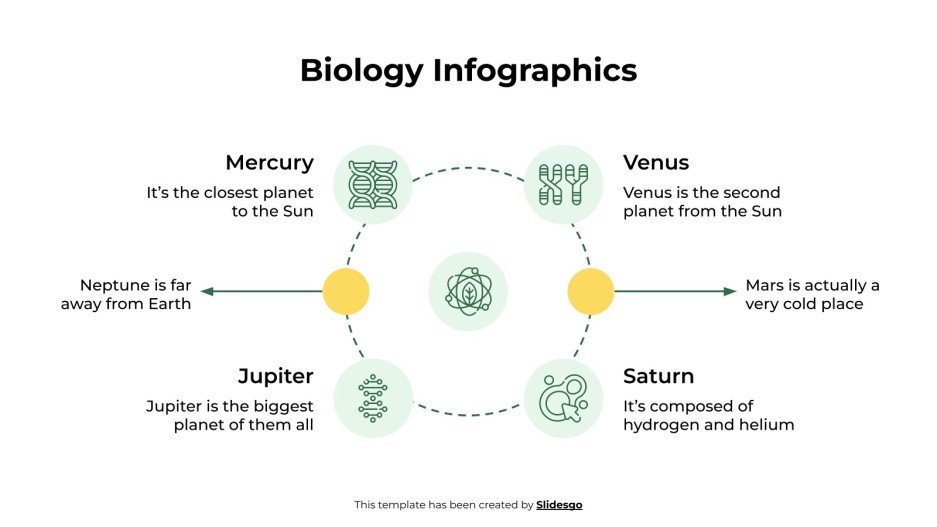 Biology Infographics

Mercury
It's the closest planet to the Sun

Venus
Venus is the second planet from the Sun

Neptune is far away from Earth

Mars is actually a very cold place

Jupiter
Jupiter is the biggest planet of them all

Saturn
It's composed of hydrogen and helium

This template has been created by Slidesgo