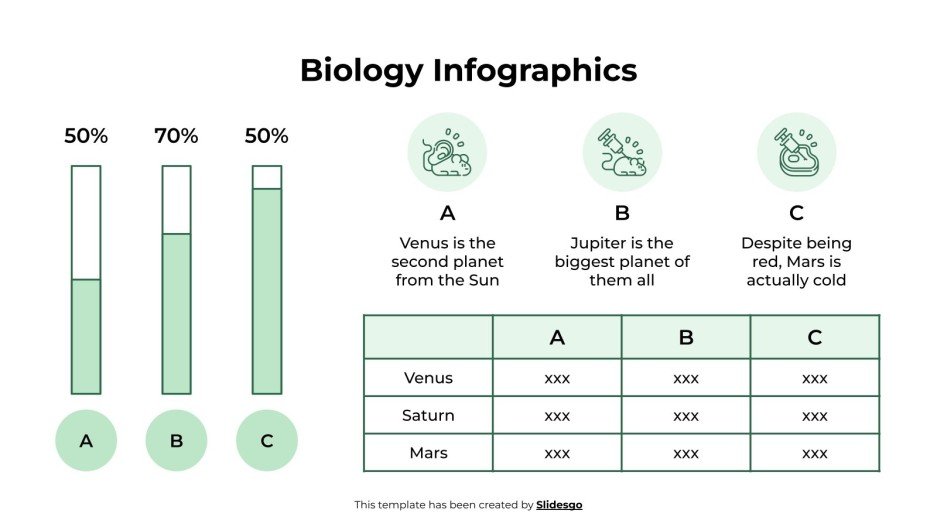 Biology Infographics

50%
70%
50%

A
B
C

A
Venus is the second planet from the Sun

B
Jupiter is the biggest planet of them all

C
Despite being red, Mars is actually cold

| | A | B | C |
|---|---|---|---|
| Venus | xxx | xxx | xxx |
| Saturn | xxx | xxx | xxx |
| Mars | xxx | xxx | xxx |

This template has been created by Slidesgo